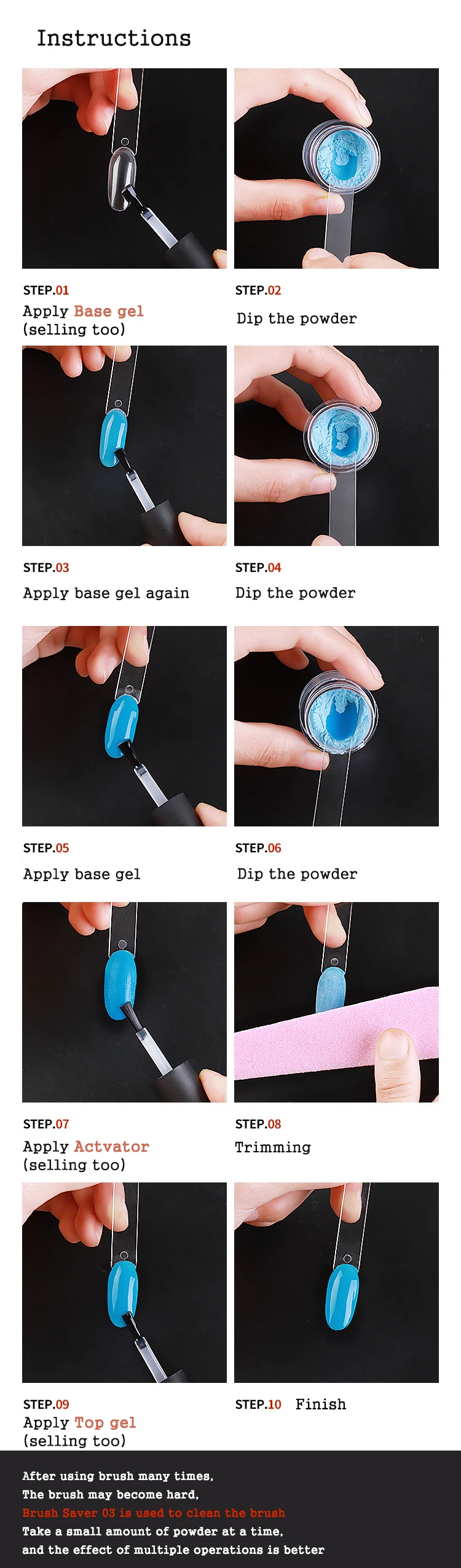 Instructions

STEP.01
Apply Base gel
(selling too)

STEP.02
Dip the powder

STEP.03
Apply base gel again

STEP.04
Dip the powder

STEP.05
Apply base gel

STEP.06
Dip the powder

STEP.07
Apply Actvator
(selling too)

STEP.08
Trimming

STEP.09
Apply Top gel
(selling too)

STEP.10 Finish

After using brush many times,
The brush may become hard,
Brush Saver 03 is used to clean the brush
Take a small amount of powder at a time,
and the effect of multiple operations is better