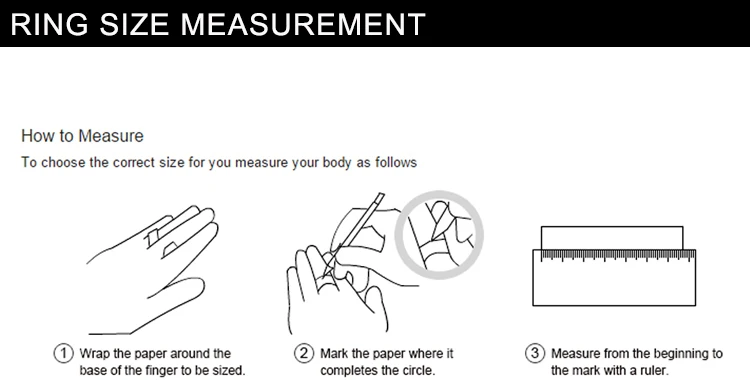 RING SIZE MEASUREMENT

How to Measure

To choose the correct size for you measure your body as follows

① Wrap the paper around the base of the finger to be sized.

② Mark the paper where it completes the circle.

③ Measure from the beginning to the mark with a ruler.