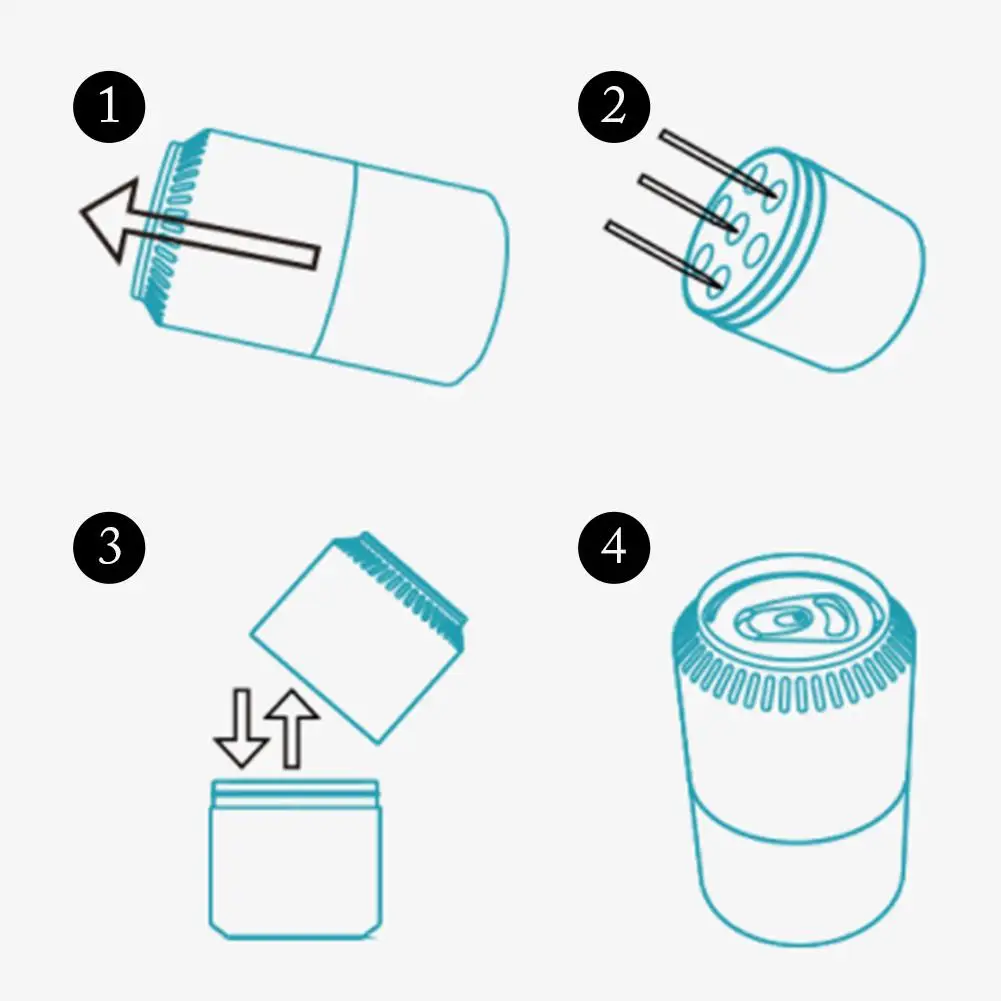 1

2

3

4