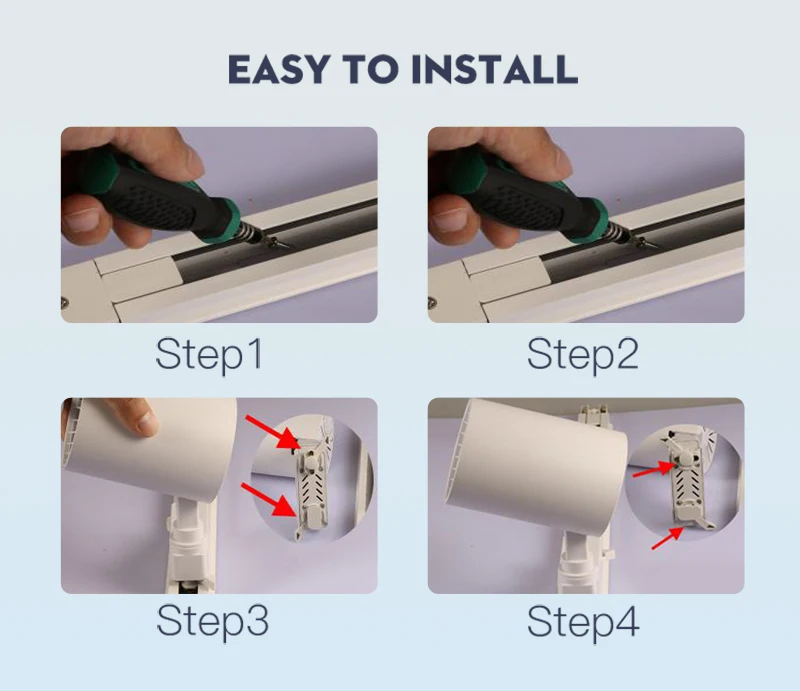 EASY TO INSTALL

Step1

Step2

Step3

Step4