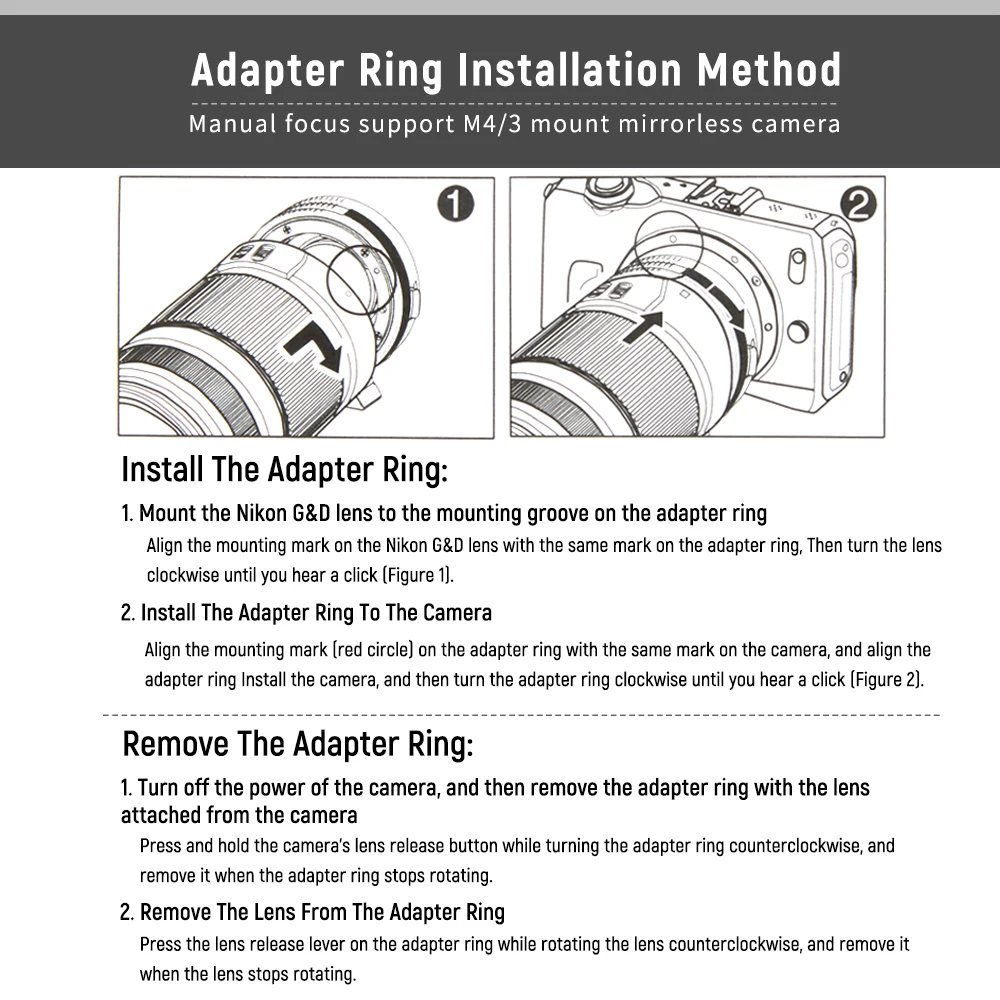 Adapter Ring Installation Method

Manual focus support M4/3 mount mirrorless camera

1

2

Install The Adapter Ring:

1. Mount the Nikon G&D lens to the mounting groove on the adapter ring

Align the mounting mark on the Nikon G&D lens with the same mark on the adapter ring, Then turn the lens clockwise until you hear a click (Figure 1).

2. Install The Adapter Ring To The Camera

Align the mounting mark (red circle) on the adapter ring with the same mark on the camera, and align the adapter ring Install the camera, and then turn the adapter ring clockwise until you hear a click (Figure 2).

Remove The Adapter Ring:

1. Turn off the power of the camera, and then remove the adapter ring with the lens attached from the camera

Press and hold the camera's lens release button while turning the adapter ring counterclockwise, and remove it when the adapter ring stops rotating.

2. Remove The Lens From The Adapter Ring

Press the lens release lever on the adapter ring while rotating the lens counterclockwise, and remove it when the lens stops rotating.