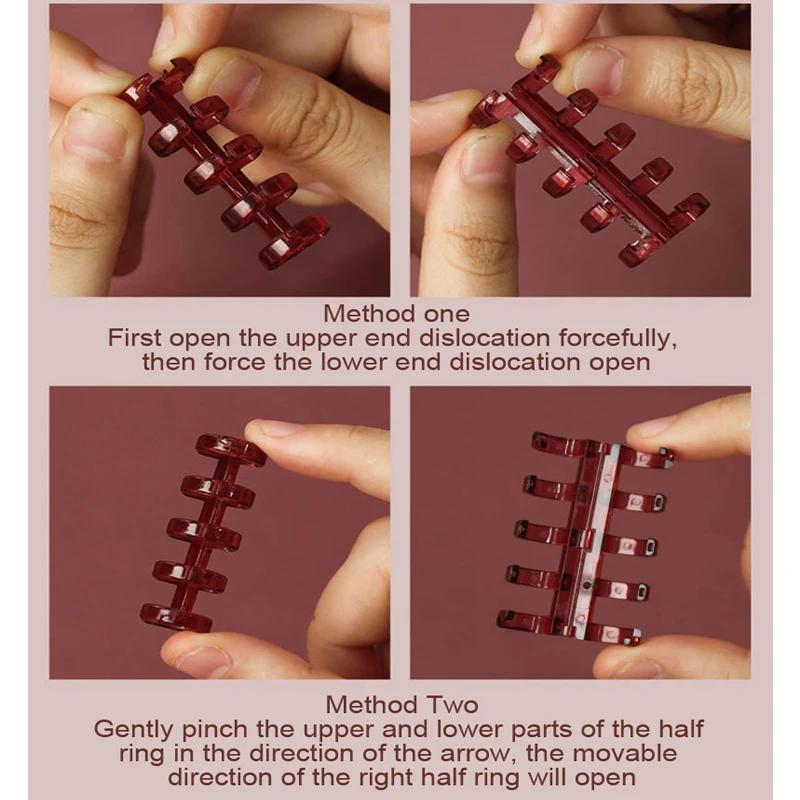 Method one
First open the upper end dislocation forcefully, then force the lower end dislocation open

Method Two
Gently pinch the upper and lower parts of the half ring in the direction of the arrow, the movable direction of the right half ring will open