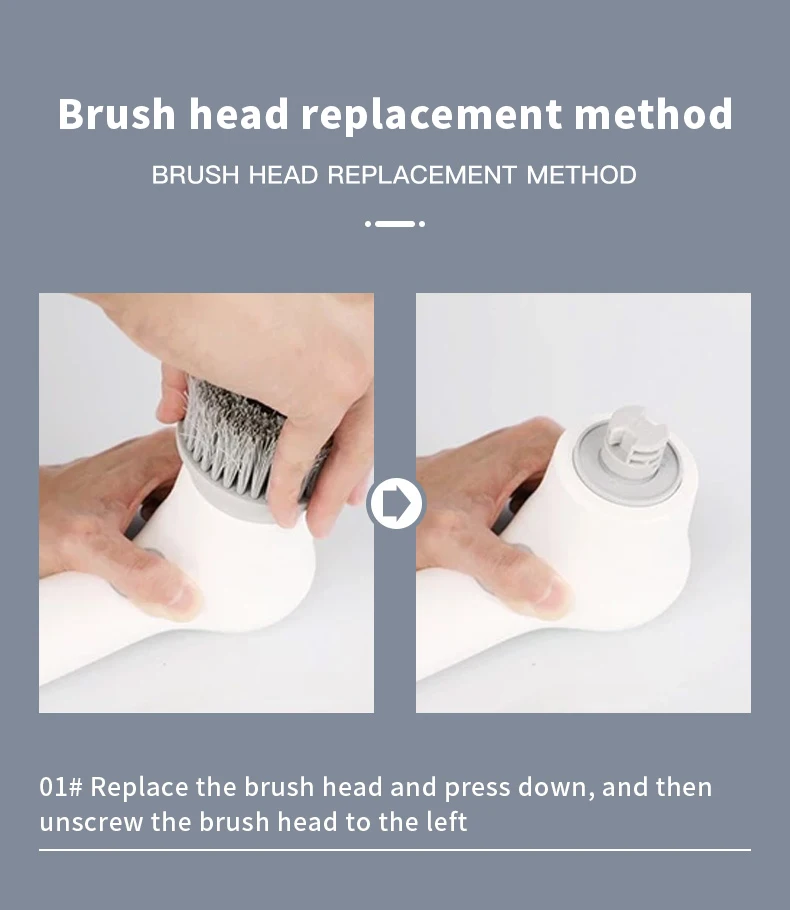 Brush head replacement method

BRUSH HEAD REPLACEMENT METHOD

01# Replace the brush head and press down, and then unscrew the brush head to the left