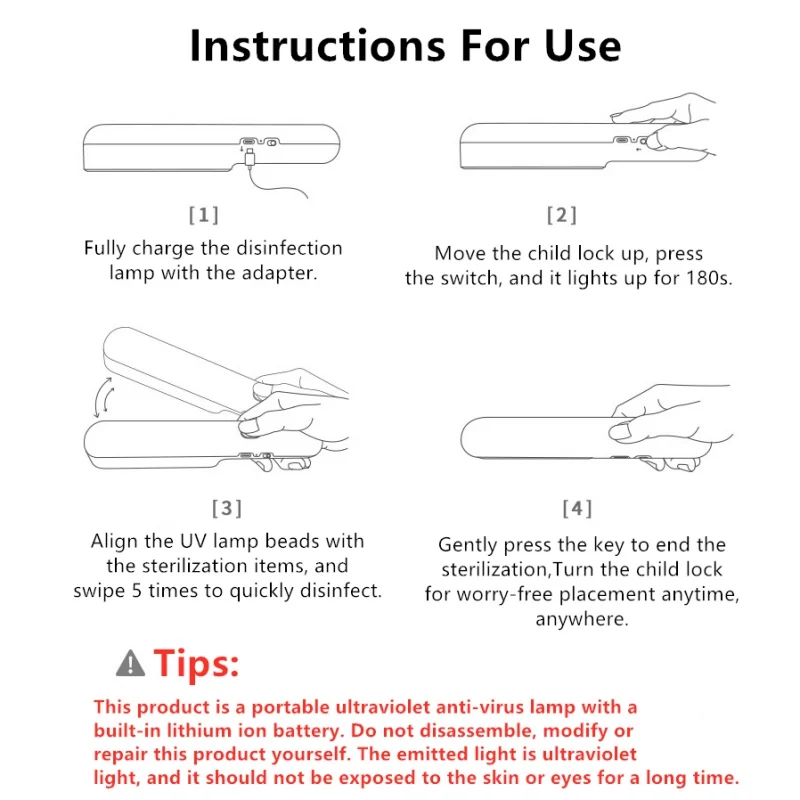 Instructions For Use

[1]
Fully charge the disinfection lamp with the adapter.

[2]
Move the child lock up, press the switch, and it lights up for 180s.

[3]
Align the UV lamp beads with the sterilization items, and swipe 5 times to quickly disinfect.

[4]
Gently press the key to end the sterilization,Turn the child lock for worry-free placement anytime, anywhere.

Tips:

This product is a portable ultraviolet anti-virus lamp with a built-in lithium ion battery. Do not disassemble, modify or repair this product yourself. The emitted light is ultraviolet light, and it should not be exposed to the skin or eyes for a long time.