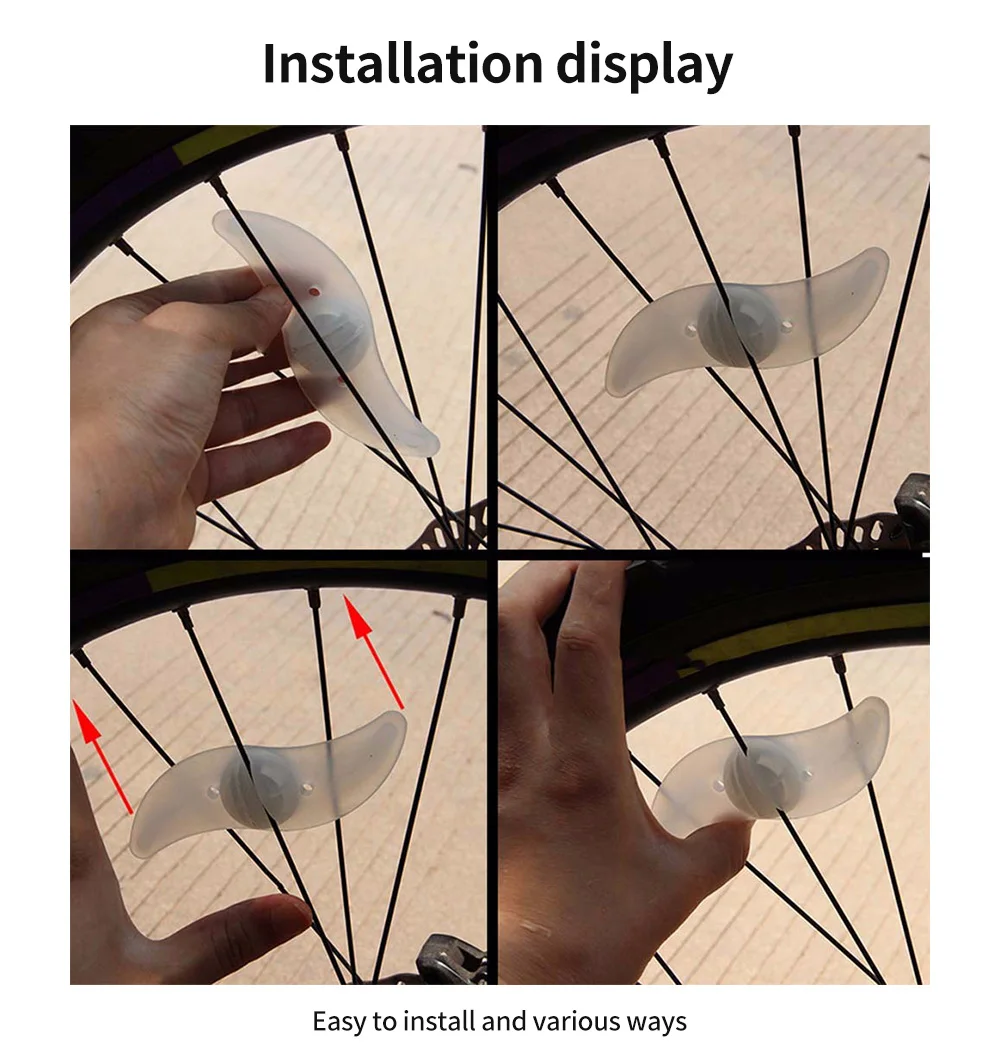 Installation display

Easy to install and various ways