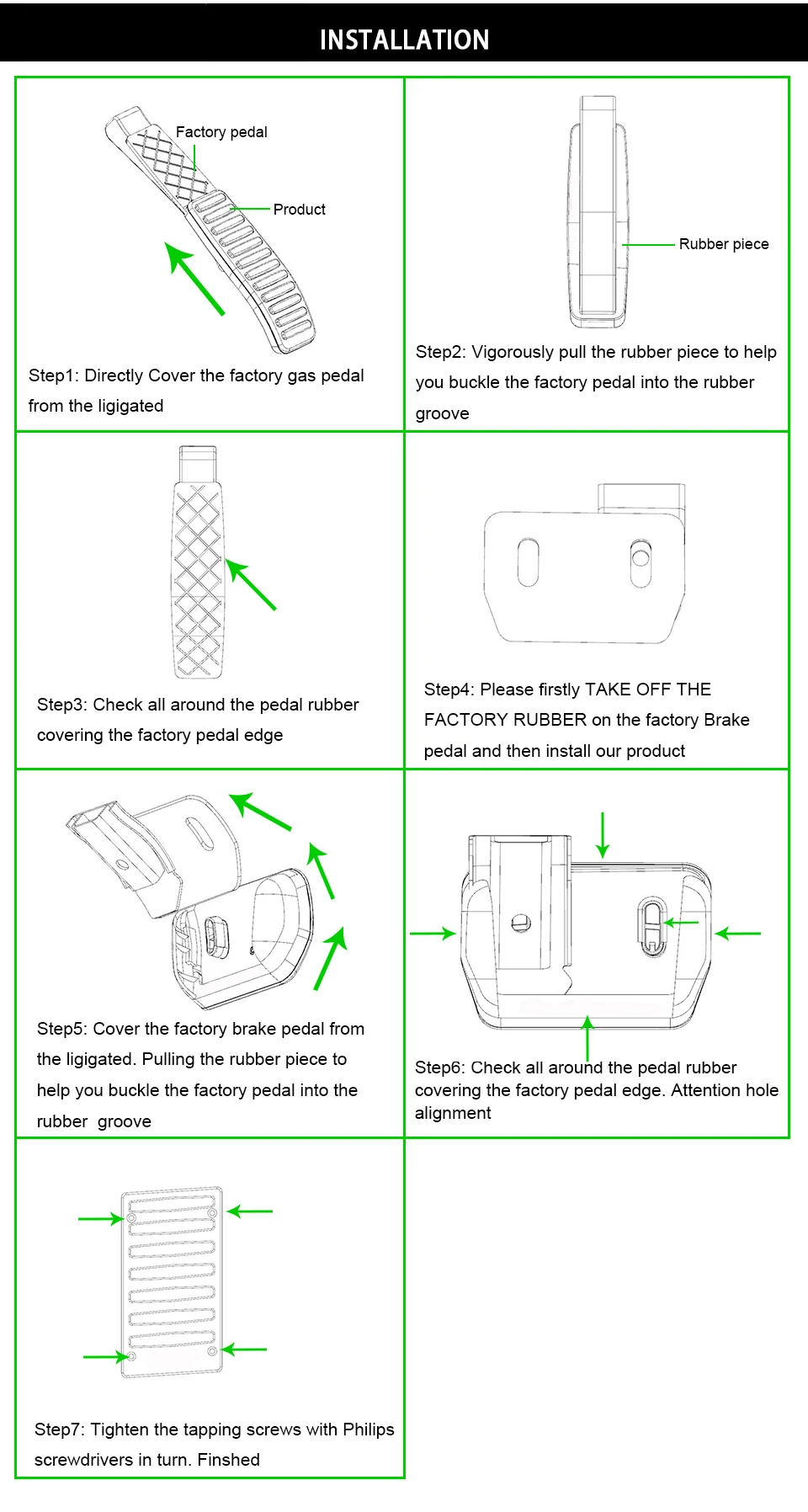 INSTALLATION

Factory pedal

Product

Step1: Directly Cover the factory gas pedal from the ligigated

Rubber piece

Step2: Vigorously pull the rubber piece to help you buckle the factory pedal into the rubber groove

Step3: Check all around the pedal rubber covering the factory pedal edge

Step4: Please firstly TAKE OFF THE FACTORY RUBBER on the factory Brake pedal and then install our product

Step5: Cover the factory brake pedal from the ligigated. Pulling the rubber piece to help you buckle the factory pedal into the rubber groove

Step6: Check all around the pedal rubber covering the factory pedal edge. Attention hole alignment

Step7: Tighten the tapping screws with Philips screwdrivers in turn. Finshed