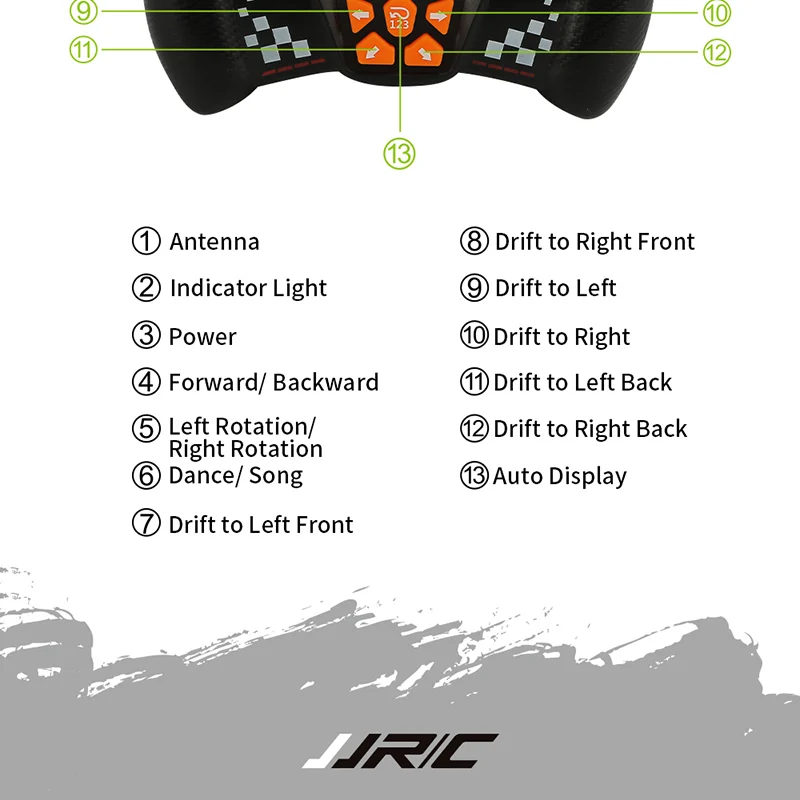 ⑨ ⑩
⑪ ⑫
123
⑬

① Antenna
② Indicator Light
③ Power
④ Forward/ Backward
⑤ Left Rotation/ Right Rotation
⑥ Dance/ Song
⑦ Drift to Left Front

⑧ Drift to Right Front
⑨ Drift to Left
⑩ Drift to Right
⑪ Drift to Left Back
⑫ Drift to Right Back
⑬ Auto Display

JJRC