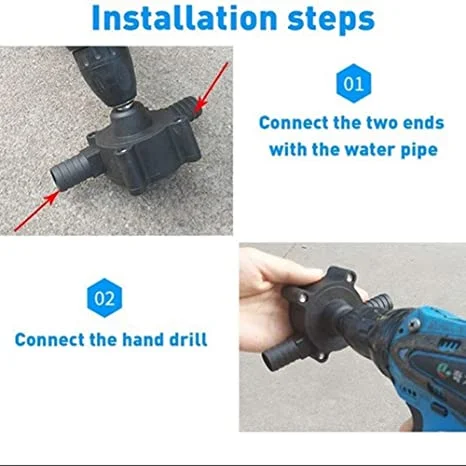 Installation steps

01

Connect the two ends with the water pipe

02

Connect the hand drill