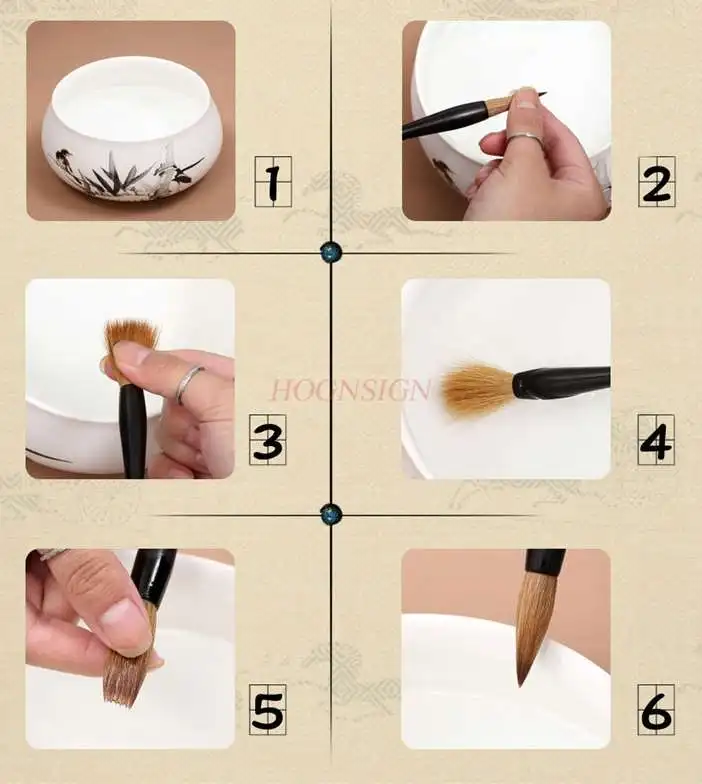 1

2

3

HOONSIGN

4

5

6