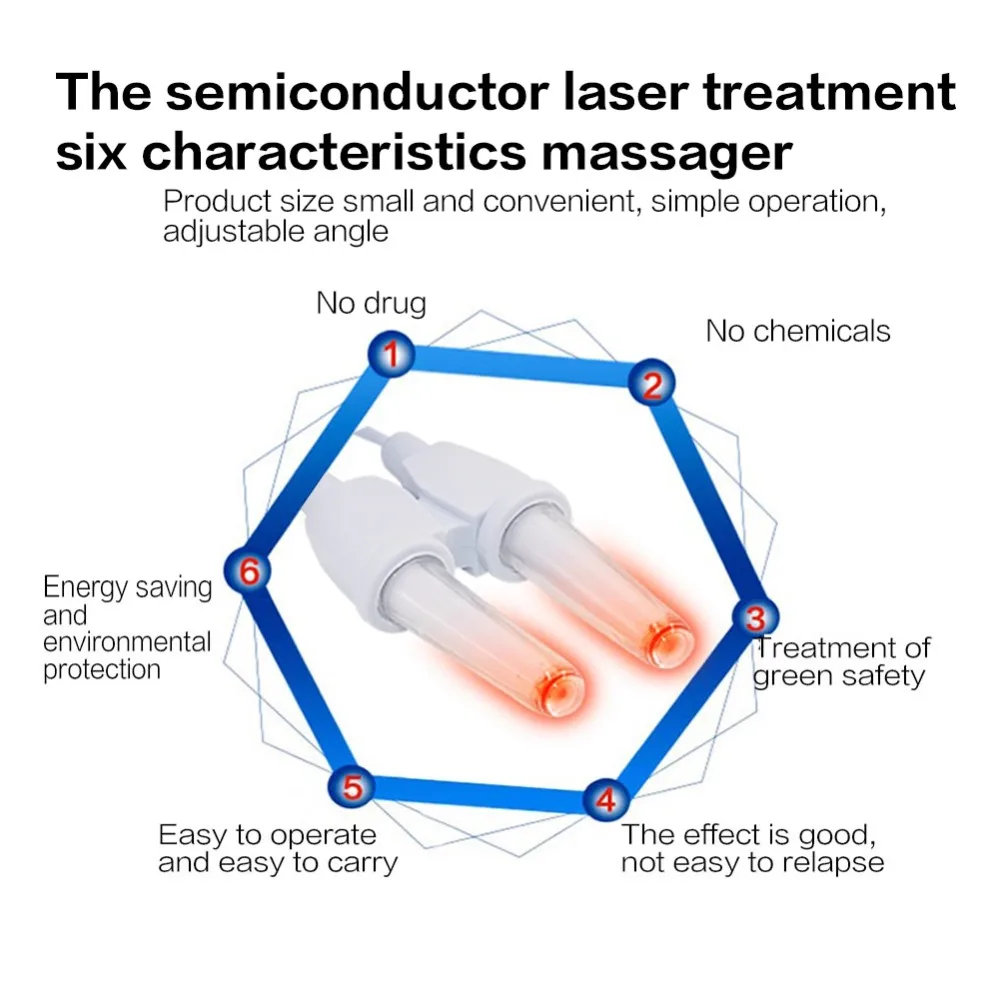 The semiconductor laser treatment six characteristics massager

Product size small and convenient, simple operation, adjustable angle

No drug

1

No chemicals

2

3

Treatment of green safety

4

The effect is good, not easy to relapse

5

Easy to operate and easy to carry

6

Energy saving and environmental protection