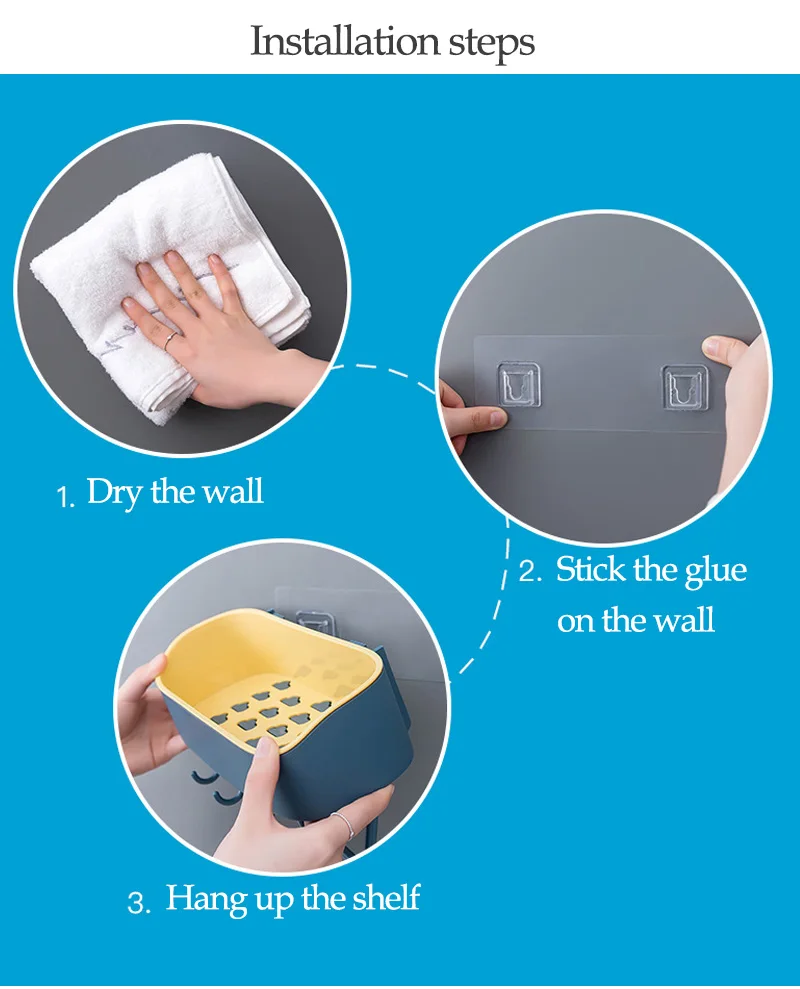 Installation steps

1. Dry the wall

2. Stick the glue on the wall

3. Hang up the shelf