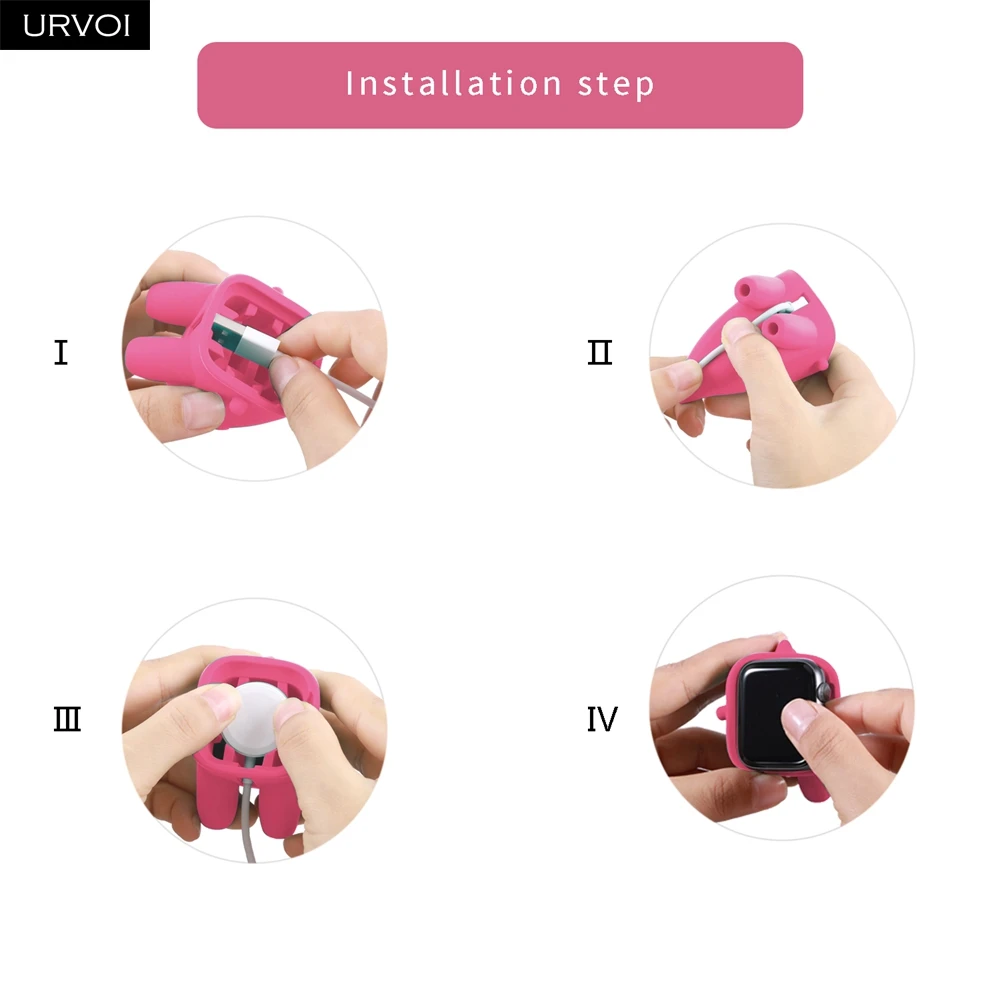 URVOI

Installation step

I

II

III

IV