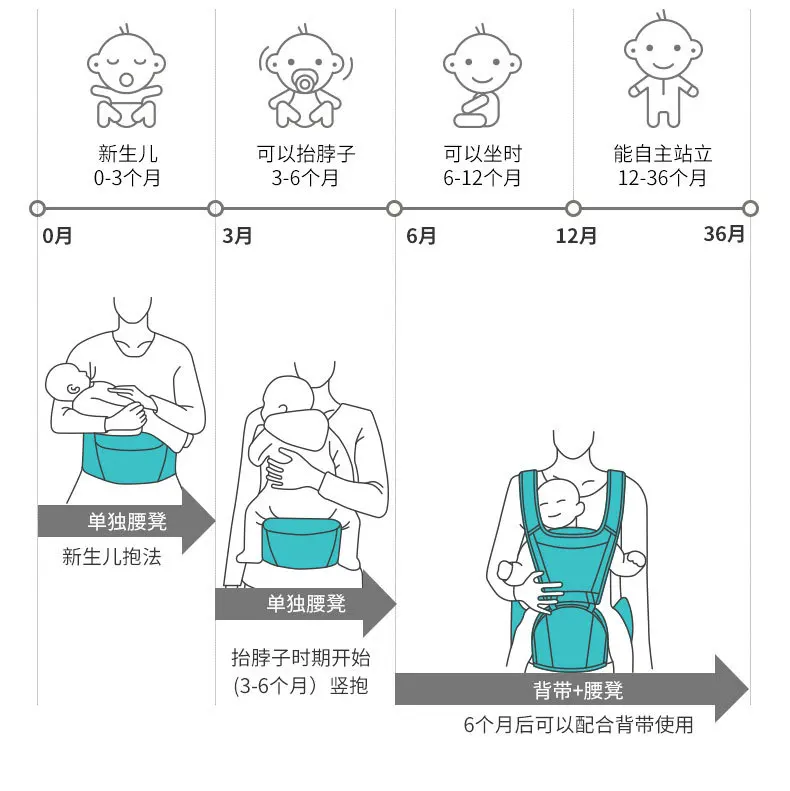 新生儿
0-3个月

可以抬脖子
3-6个月

可以坐时
6-12个月

能自主站立
12-36个月

0月

3月

6月

12月

36月

单独腰凳

新生儿抱法

单独腰凳

抬脖子时期开始
(3-6个月) 竖抱

背带+腰凳

6个月后可以配合背带使用