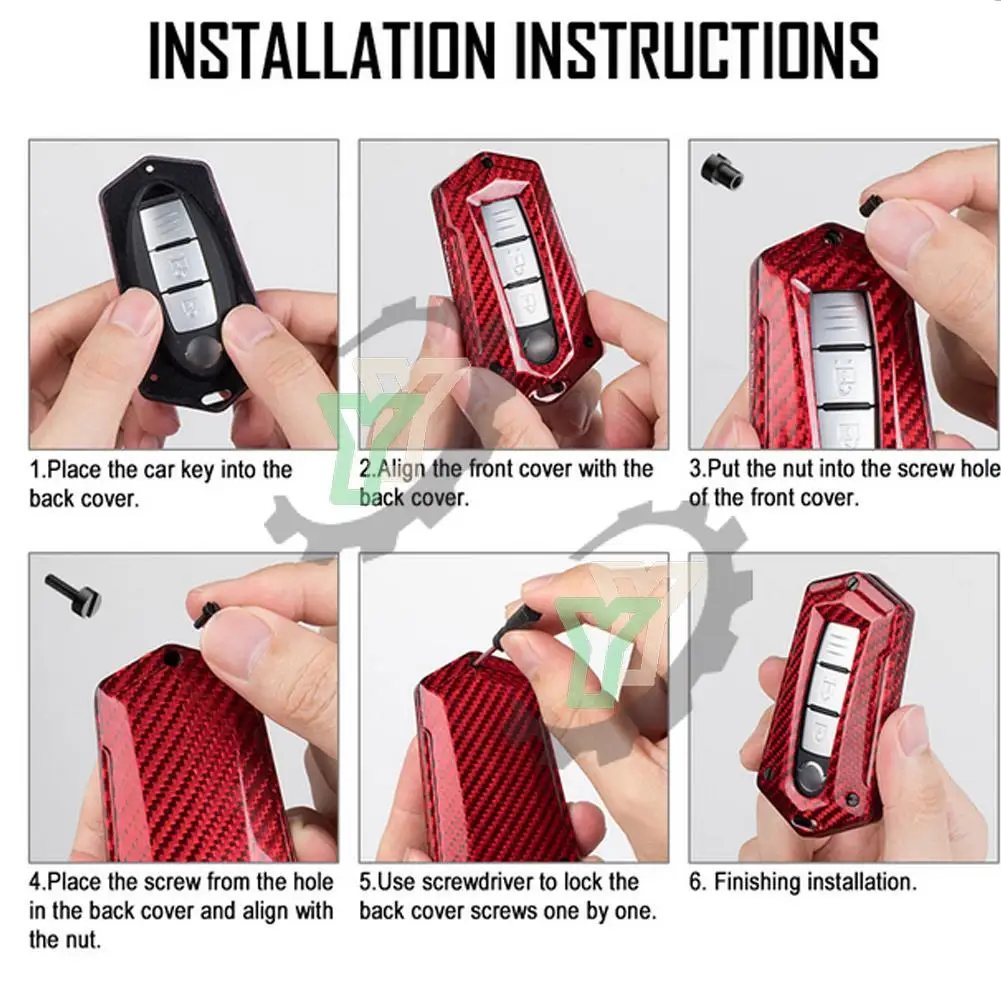 INSTALLATION INSTRUCTIONS

1.Place the car key into the back cover.

2.Align the front cover with the back cover.

3.Put the nut into the screw hole of the front cover.

4.Place the screw from the hole in the back cover and align with the nut.

5.Use screwdriver to lock the back cover screws one by one.

6. Finishing installation.