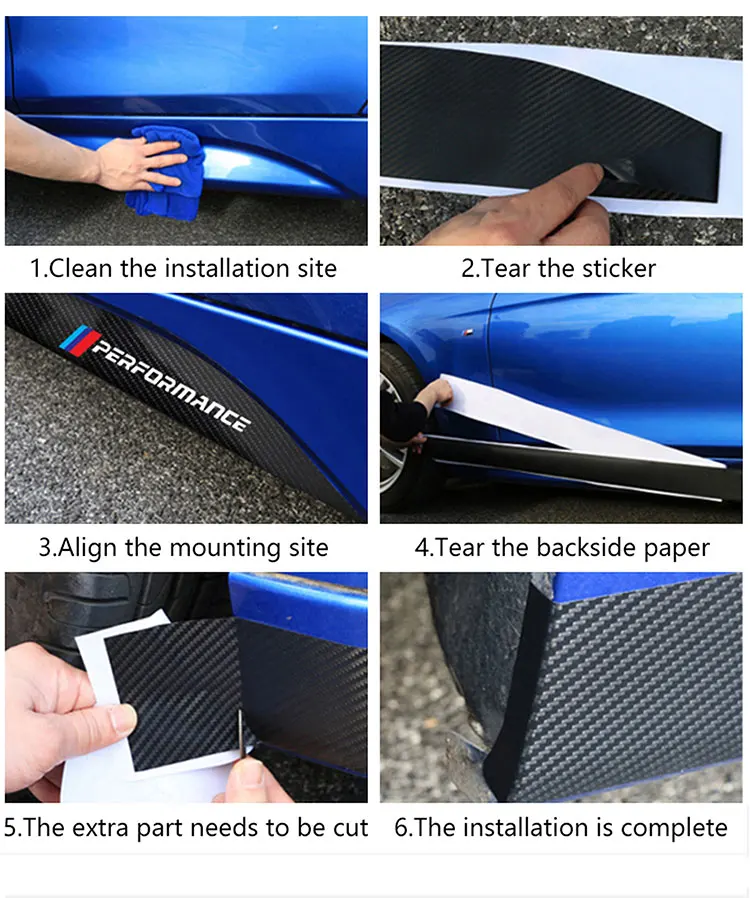 1.Clean the installation site

2.Tear the sticker

PERFORMANCE

3.Align the mounting site

4.Tear the backside paper

5.The extra part needs to be cut

6.The installation is complete