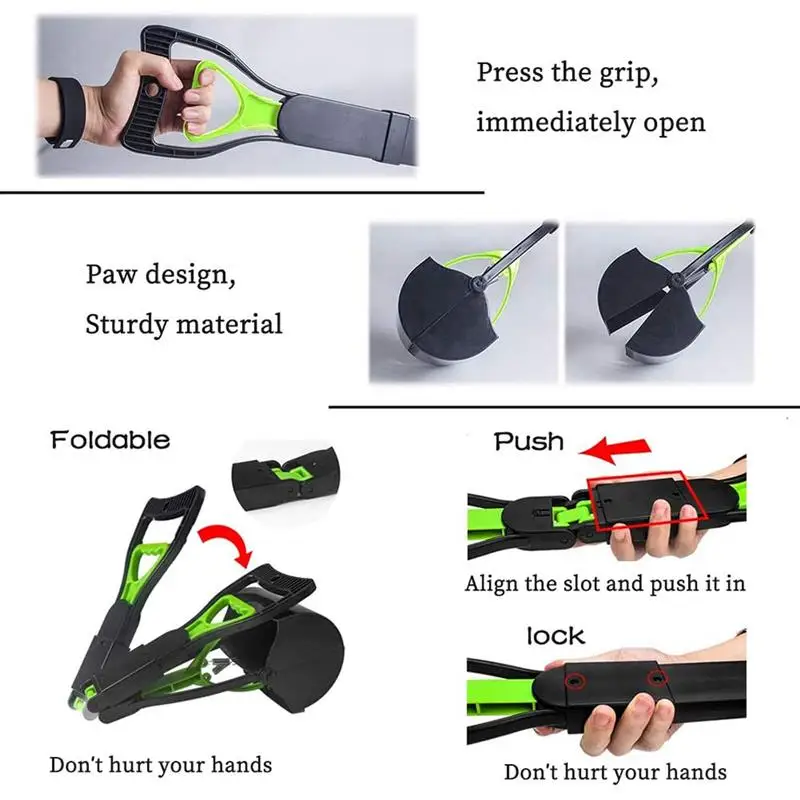 Press the grip,
immediately open

Paw design,
Sturdy material

Foldable

Don't hurt your hands

Push

Align the slot and push it in

lock

Don't hurt your hands