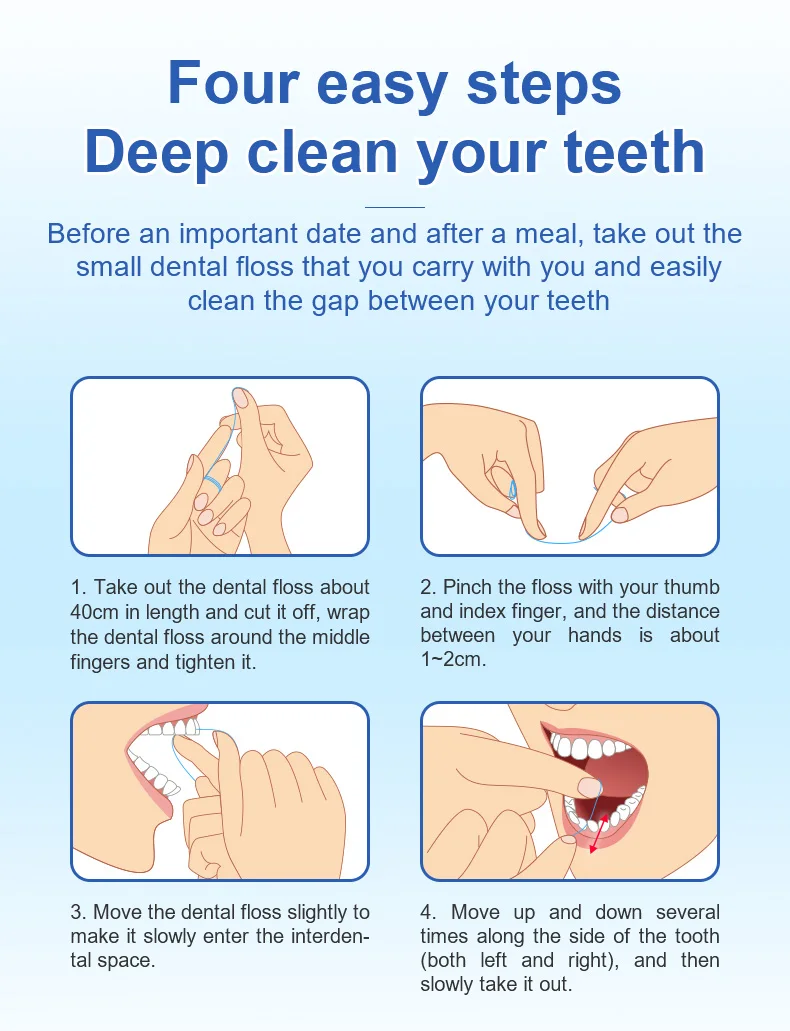 Four easy steps
Deep clean your teeth

Before an important date and after a meal, take out the small dental floss that you carry with you and easily clean the gap between your teeth

1. Take out the dental floss about 40cm in length and cut it off, wrap the dental floss around the middle fingers and tighten it.

2. Pinch the floss with your thumb and index finger, and the distance between your hands is about 1~2cm.

3. Move the dental floss slightly to make it slowly enter the interdental space.

4. Move up and down several times along the side of the tooth (both left and right), and then slowly take it out.