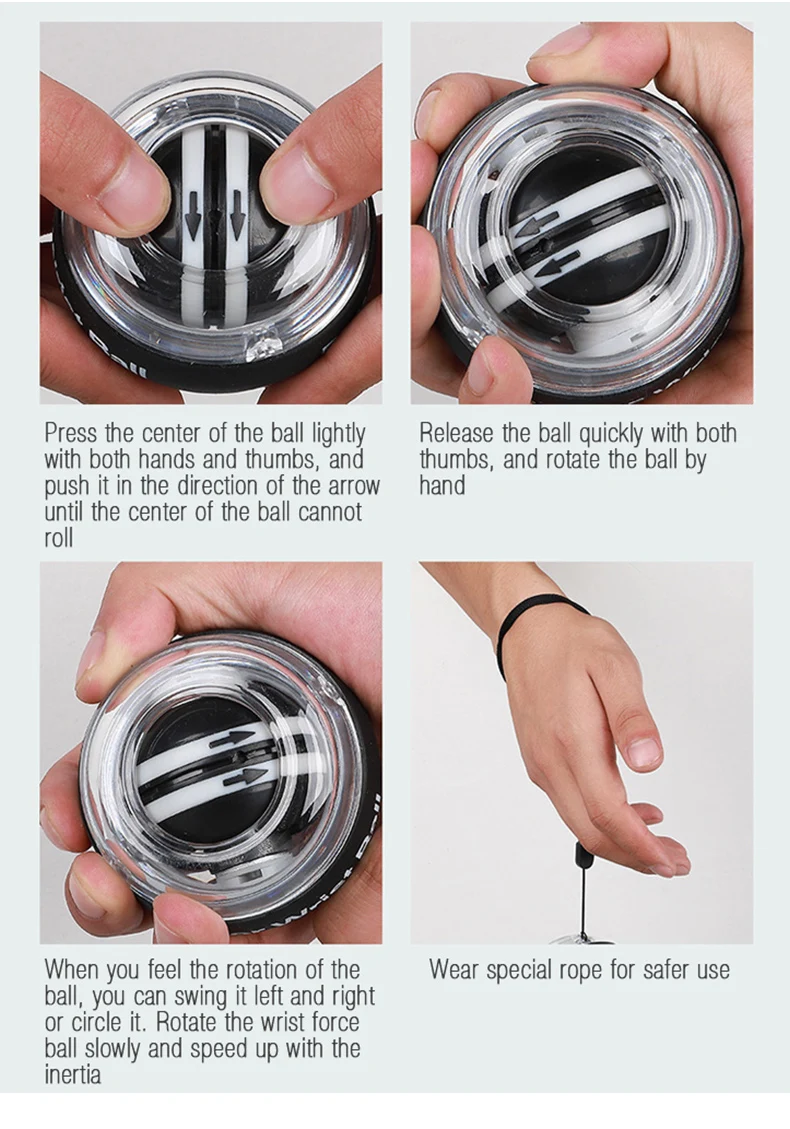 Press the center of the ball lightly with both hands and thumbs, and push it in the direction of the arrow until the center of the ball cannot roll

Release the ball quickly with both thumbs, and rotate the ball by hand

When you feel the rotation of the ball, you can swing it left and right or circle it. Rotate the wrist force ball slowly and speed up with the inertia

Wear special rope for safer use