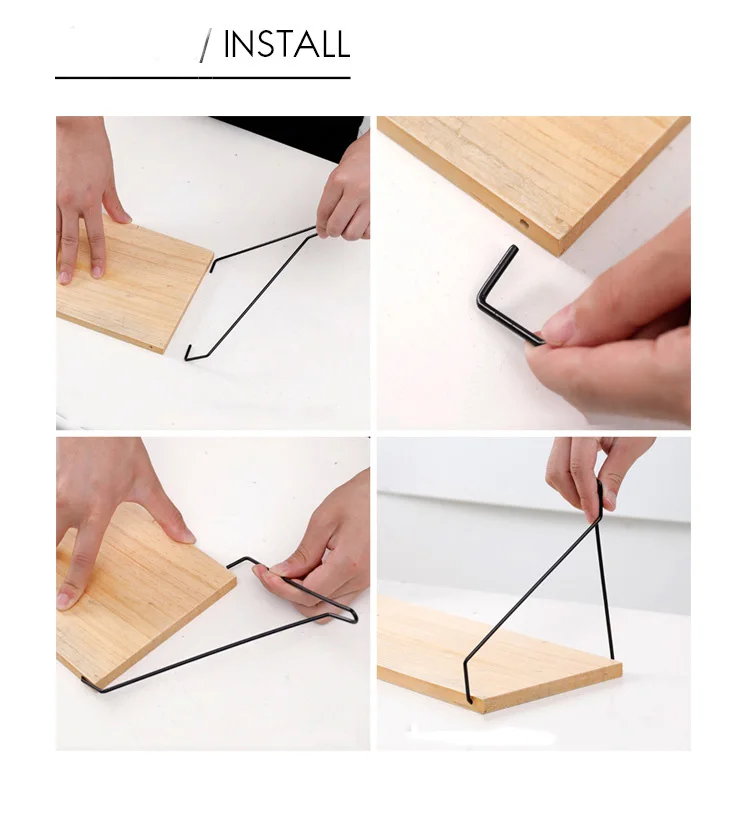 / INSTALL