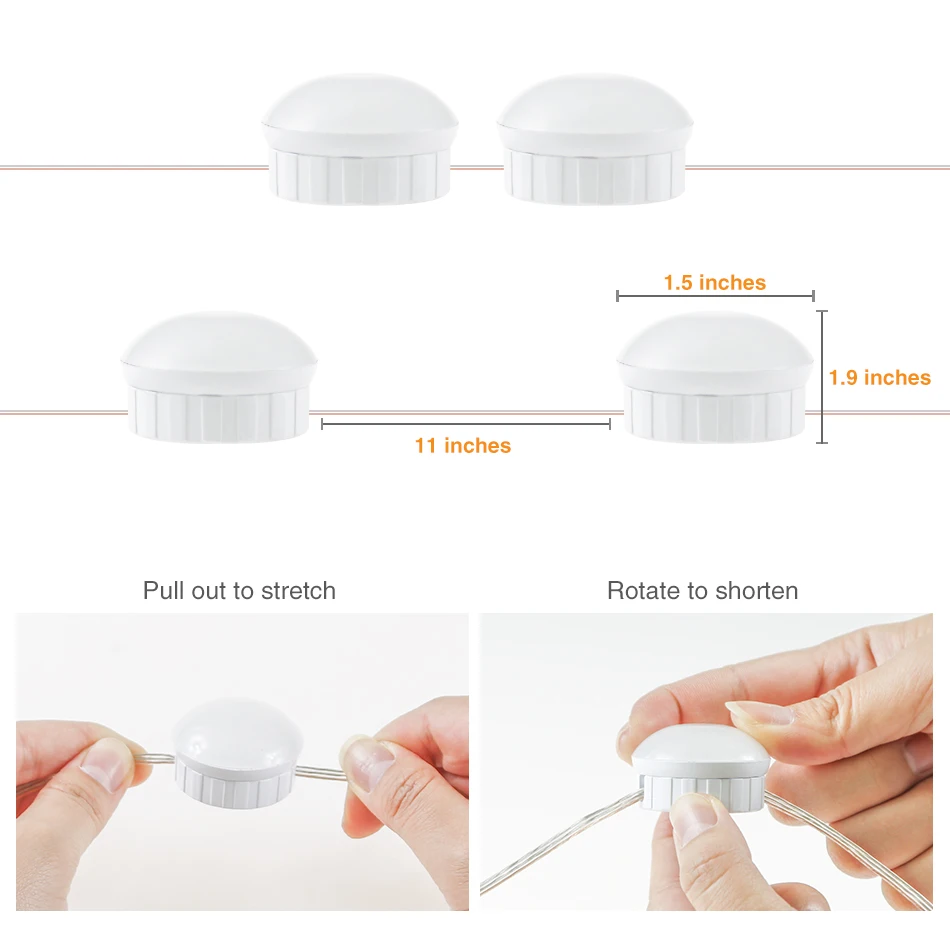 1.5 inches

1.9 inches

11 inches

Pull out to stretch

Rotate to shorten