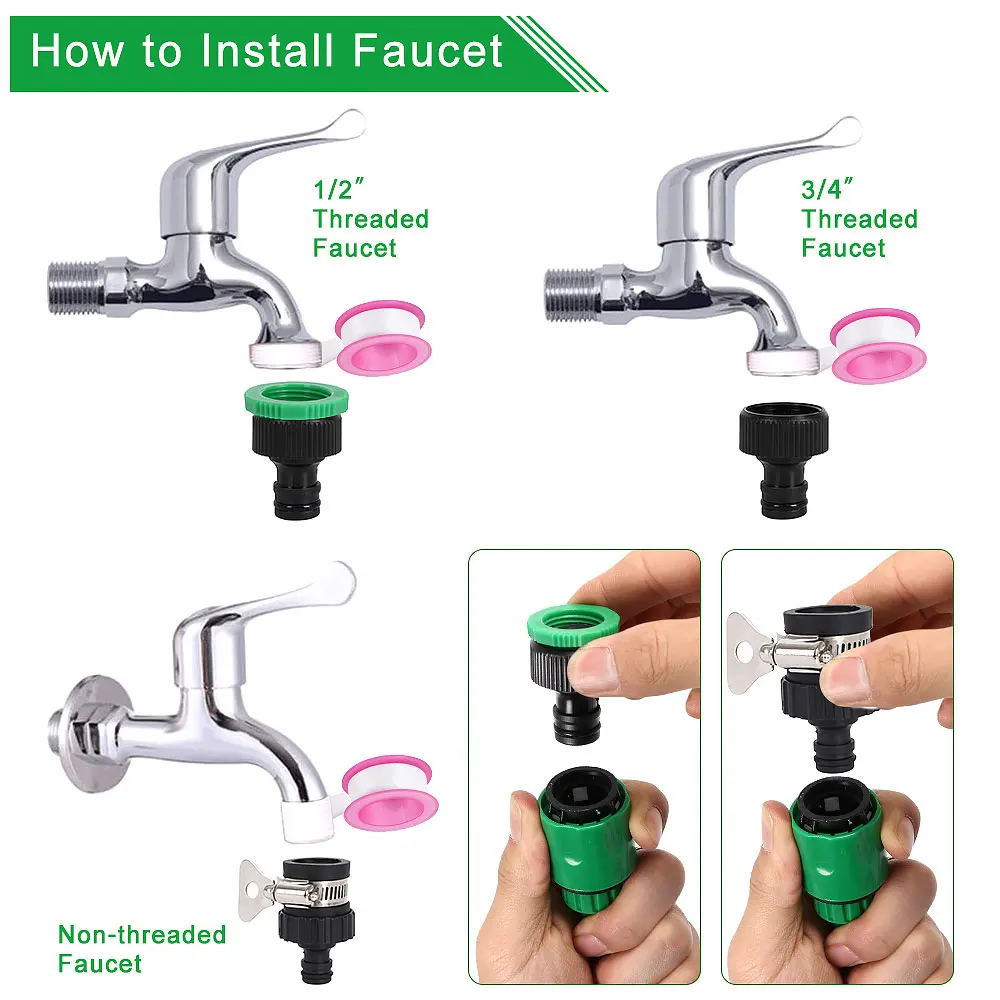 How to Install Faucet

1/2″ Threaded Faucet

3/4″ Threaded Faucet

Non-threaded Faucet