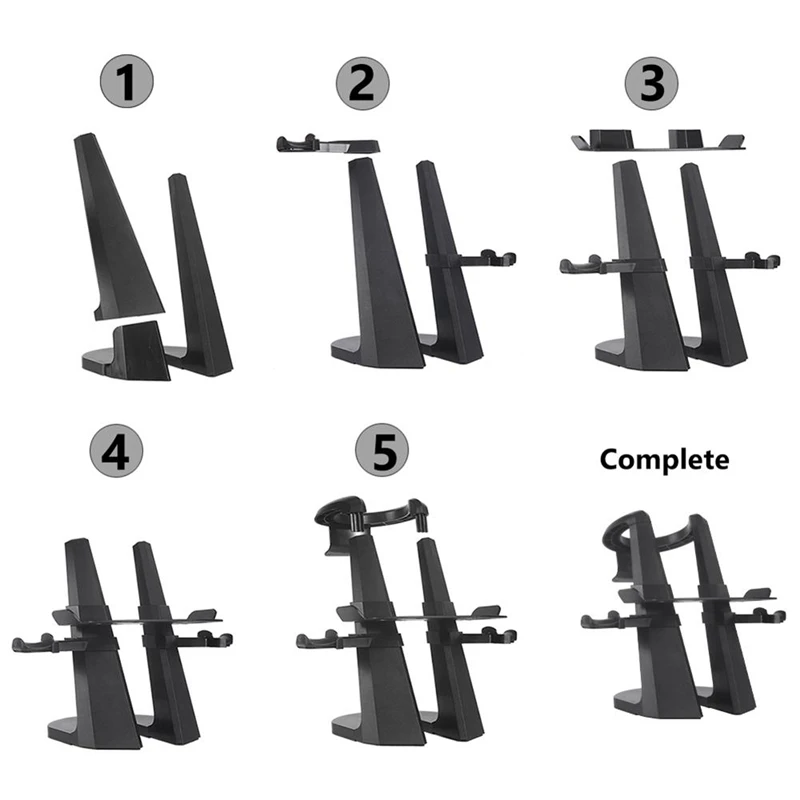 1

2

3

4

5

Complete