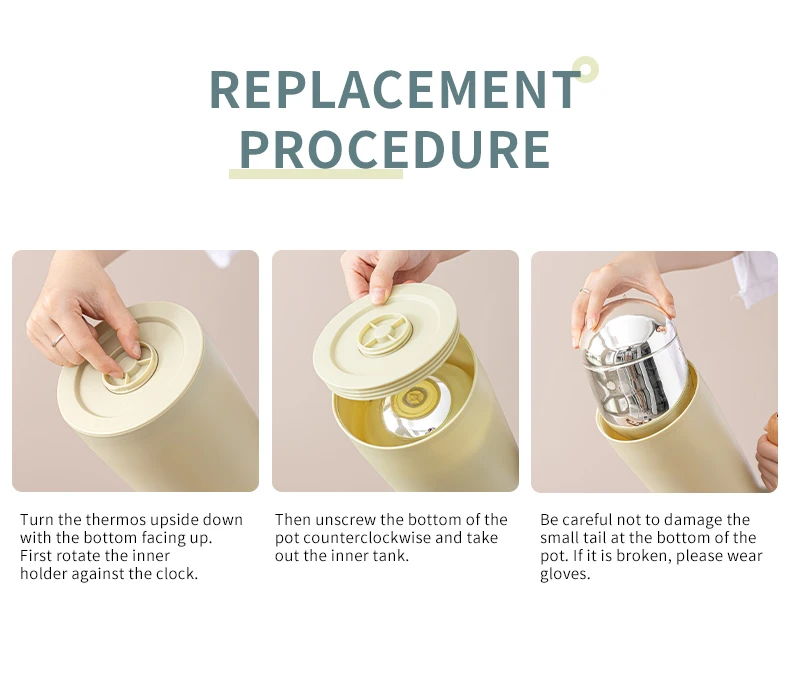 REPLACEMENT PROCEDURE

Turn the thermos upside down with the bottom facing up. First rotate the inner holder against the clock.

Then unscrew the bottom of the pot counterclockwise and take out the inner tank.

Be careful not to damage the small tail at the bottom of the pot. If it is broken, please wear gloves.