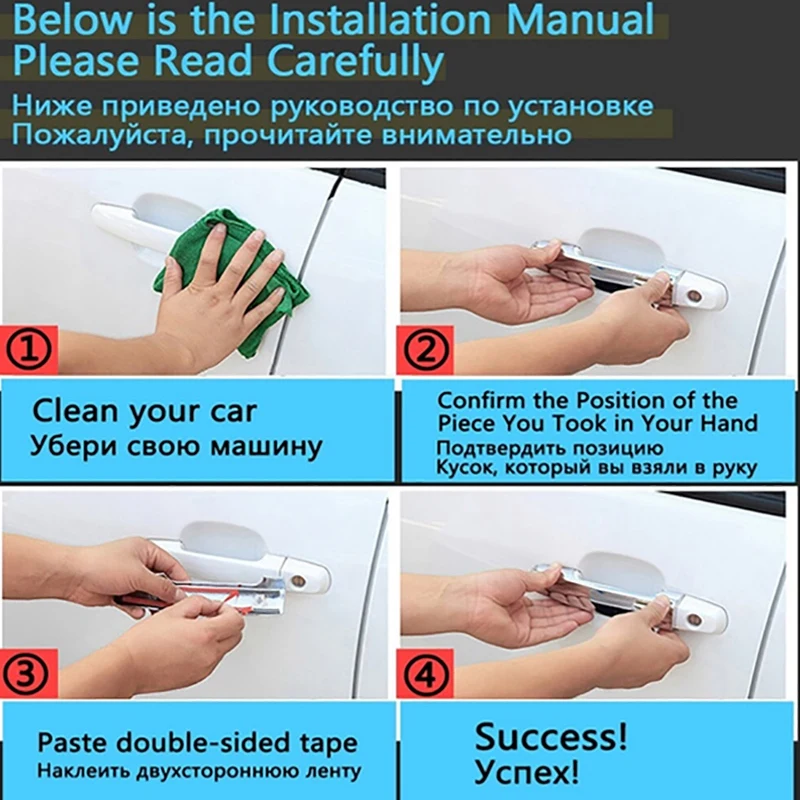 Below is the Installation Manual
Please Read Carefully

Ниже приведено руководство по установке
Пожалуйста, прочитайте внимательно

①

Clean your car
Убери свою машину

②

Confirm the Position of the Piece You Took in Your Hand
Подтвердить позицию
Кусок, который вы взяли в руку

③

Paste double-sided tape
Наклеить двухстороннюю ленту

④

Success!
Успех!