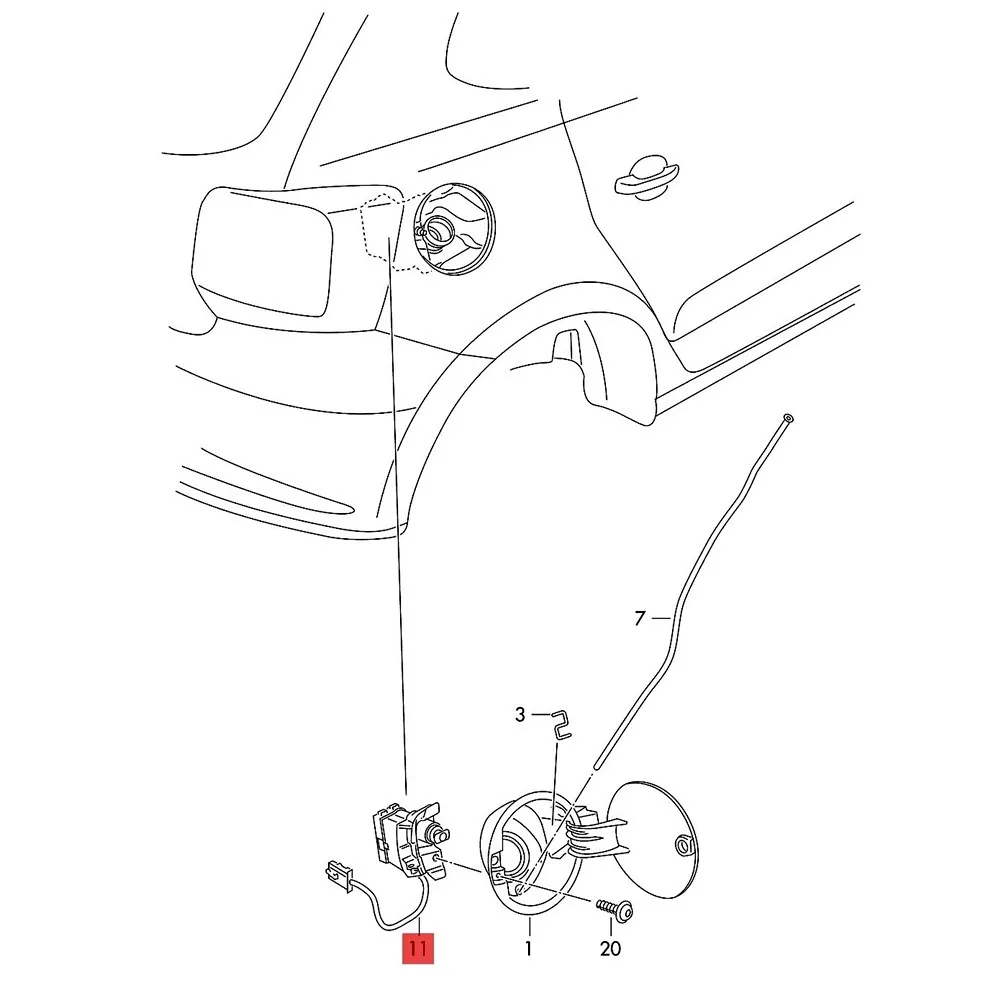 7
3
11
1
20