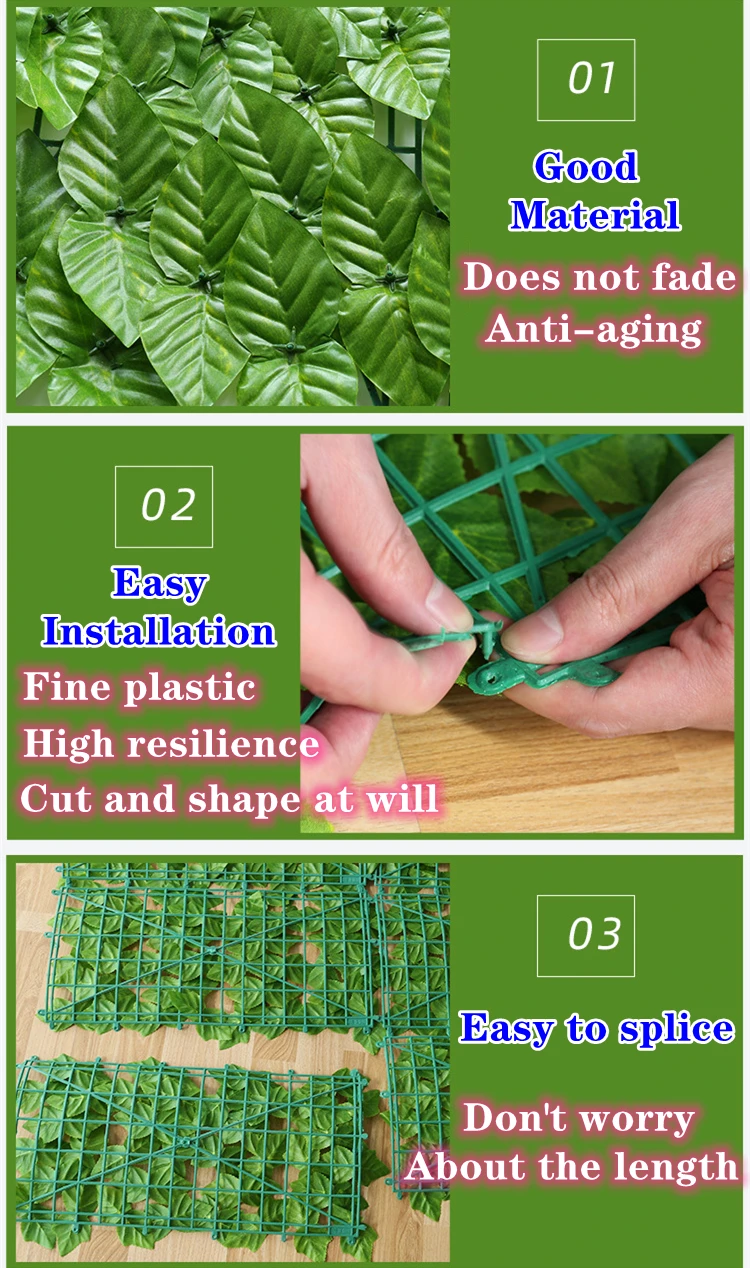 01

Good Material

Does not fade
Anti-aging

02

Easy Installation

Fine plastic
High resilience
Cut and shape at will

03

Easy to splice

Don't worry
About the length