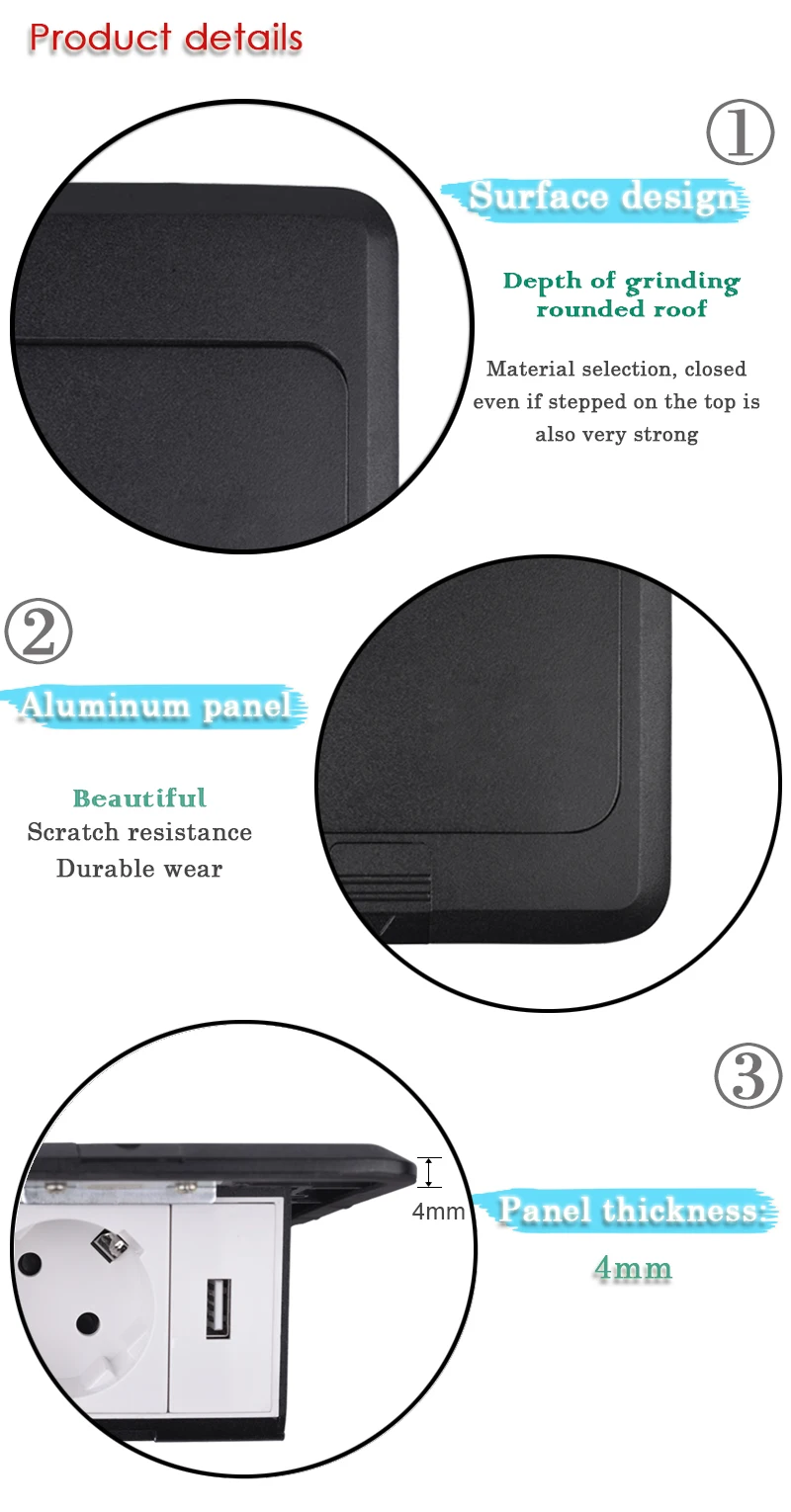 Product details

①

Surface design

Depth of grinding rounded roof

Material selection, closed even if stepped on the top is also very strong

②

Aluminum panel

Beautiful
Scratch resistance
Durable wear

③

4mm

Panel thickness:

4mm