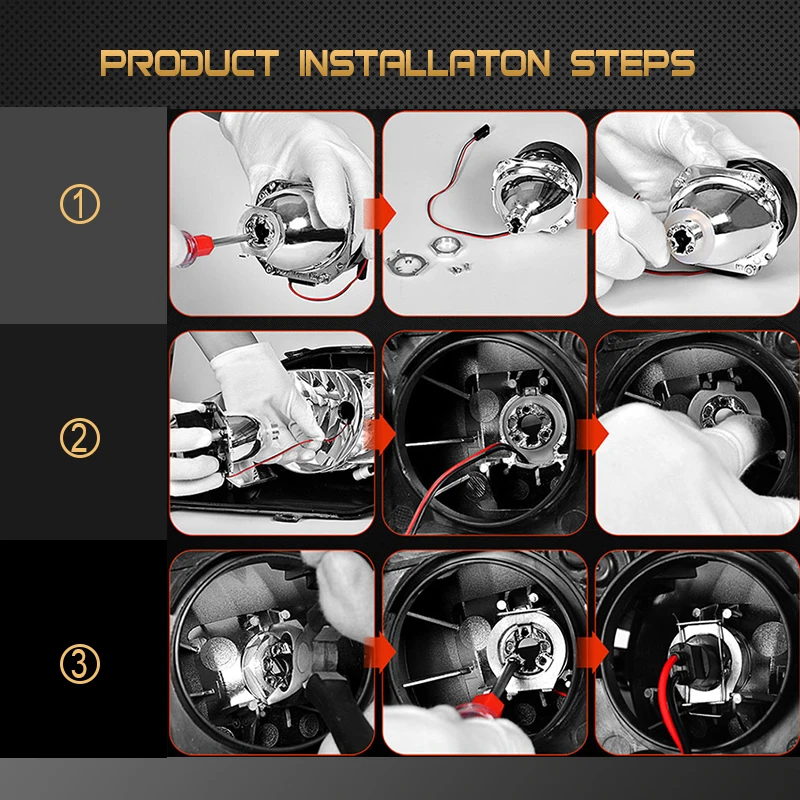 PRODUCT INSTALLATON STEPS

①

②

③