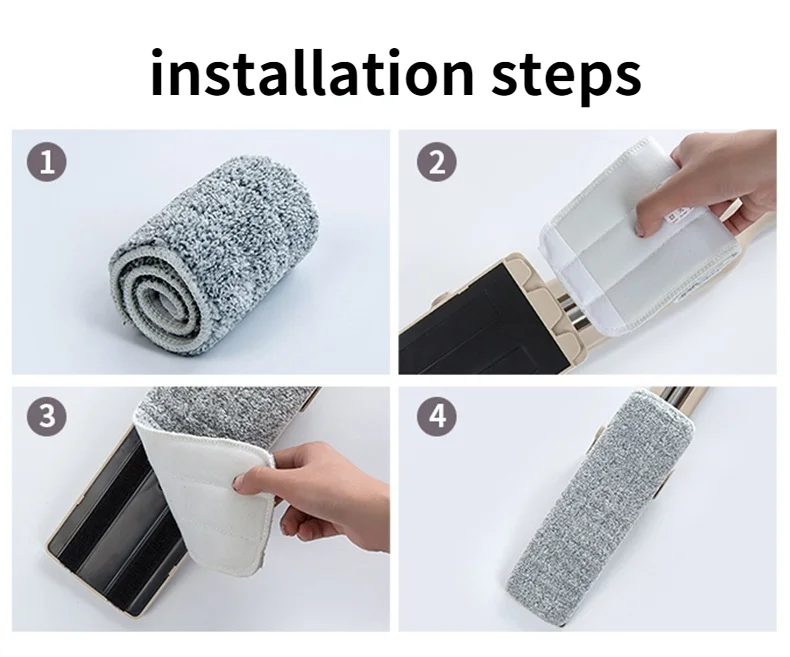 installation steps

1

2

3

4