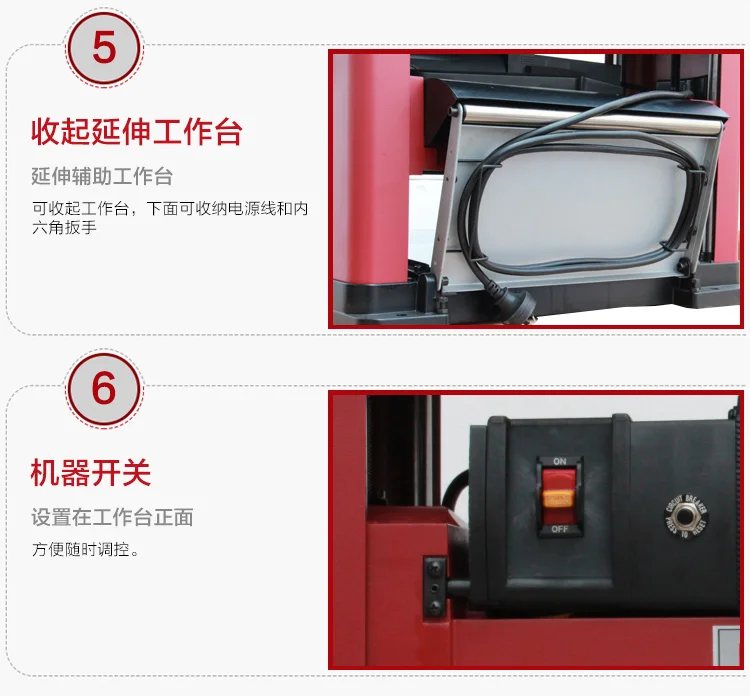 5

收起延伸工作台

延伸辅助工作台

可收起工作台，下面可收纳电源线和内六角扳手

6

机器开关

设置在工作台正面

方便随时调控。

ON

OFF

CIRCUIT BREAKER PRESS TO RESET