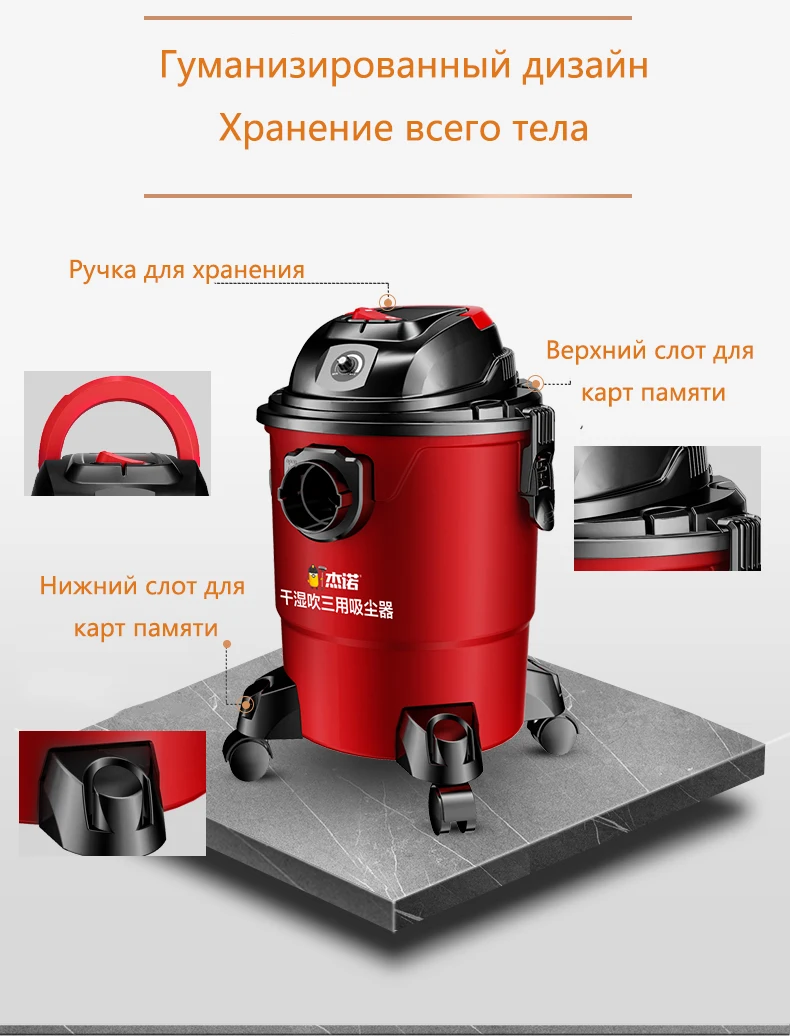 Гуманизированный дизайн
Хранение всего тела

Ручка для хранения

Верхний слот для карт памяти

Нижний слот для карт памяти

杰诺
干湿吹三用吸尘器