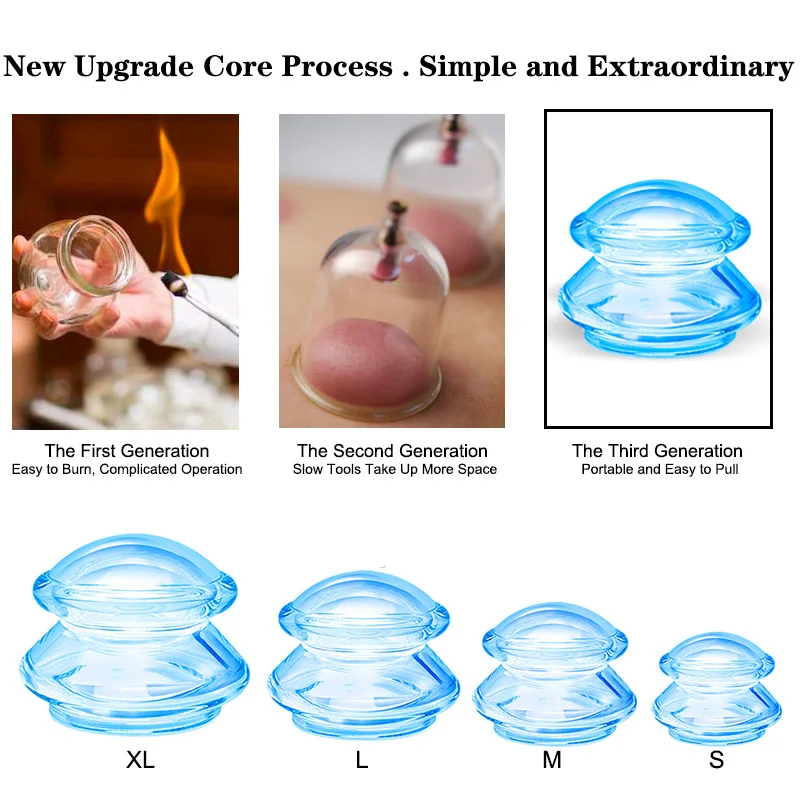 New Upgrade Core Process . Simple and Extraordinary

The First Generation
Easy to Burn, Complicated Operation

The Second Generation
Slow Tools Take Up More Space

The Third Generation
Portable and Easy to Pull

XL

L

M

S