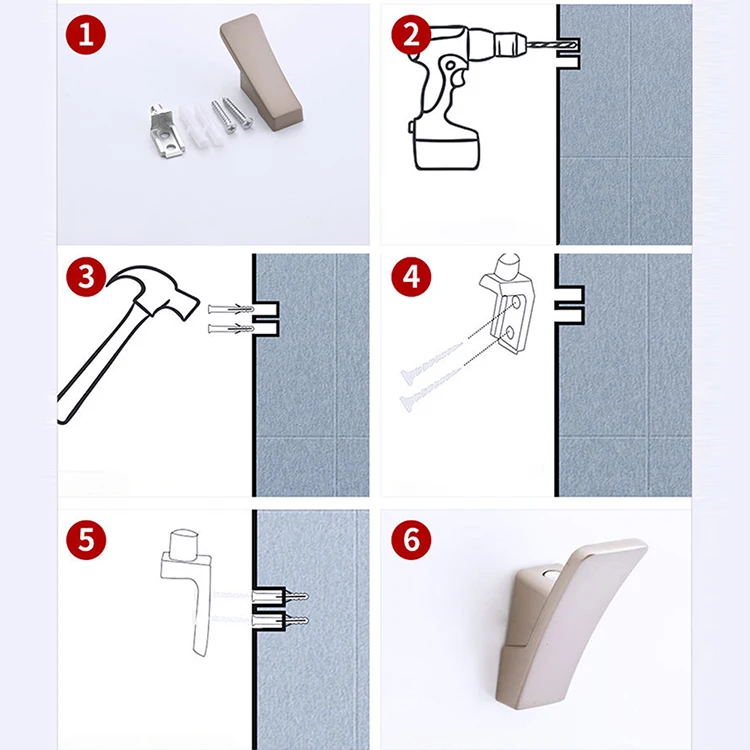 1

2

3

4

5

6