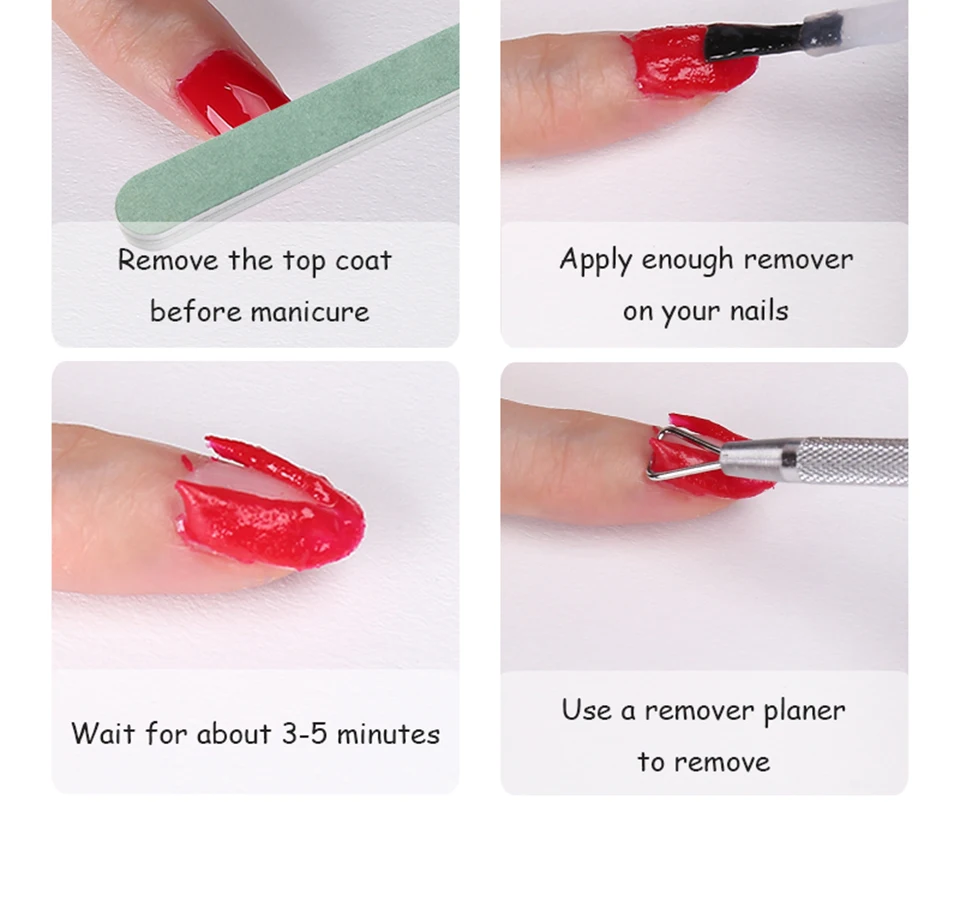 Remove the top coat before manicure

Apply enough remover on your nails

Wait for about 3-5 minutes

Use a remover planer to remove