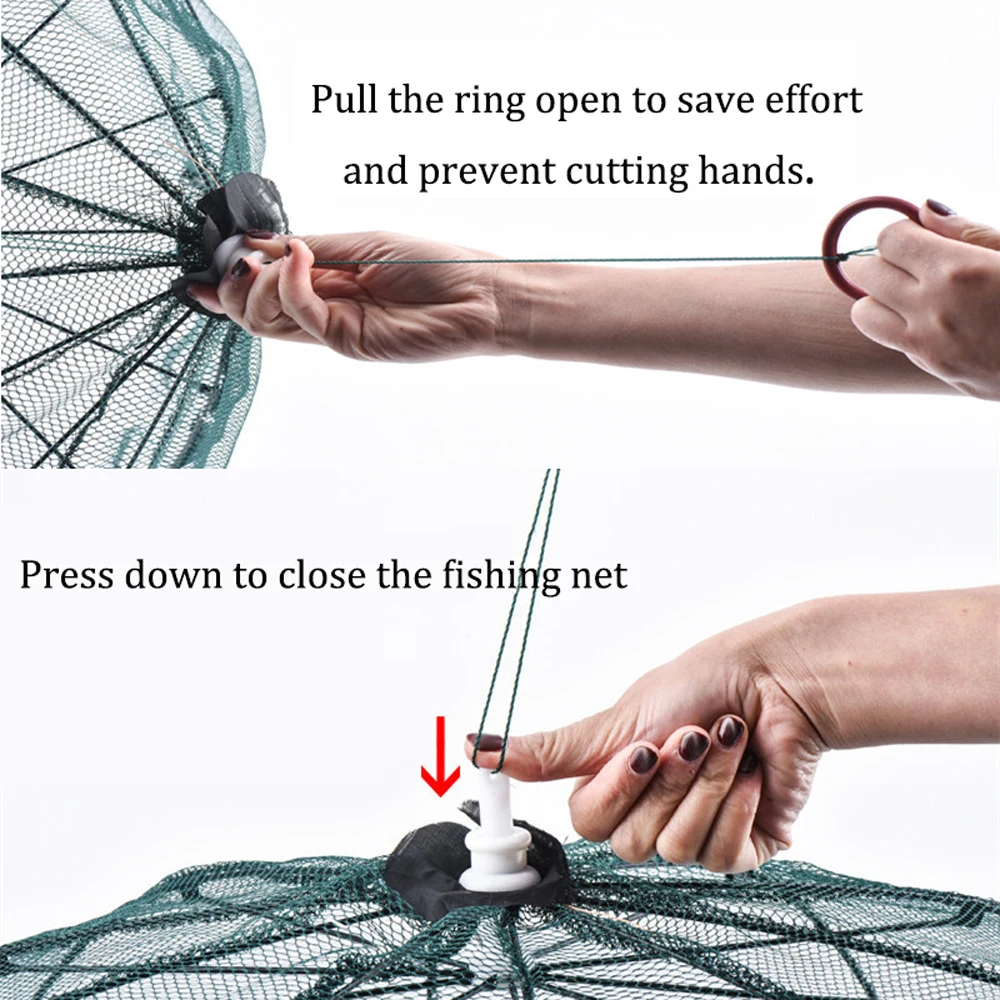 Pull the ring open to save effort and prevent cutting hands.

Press down to close the fishing net