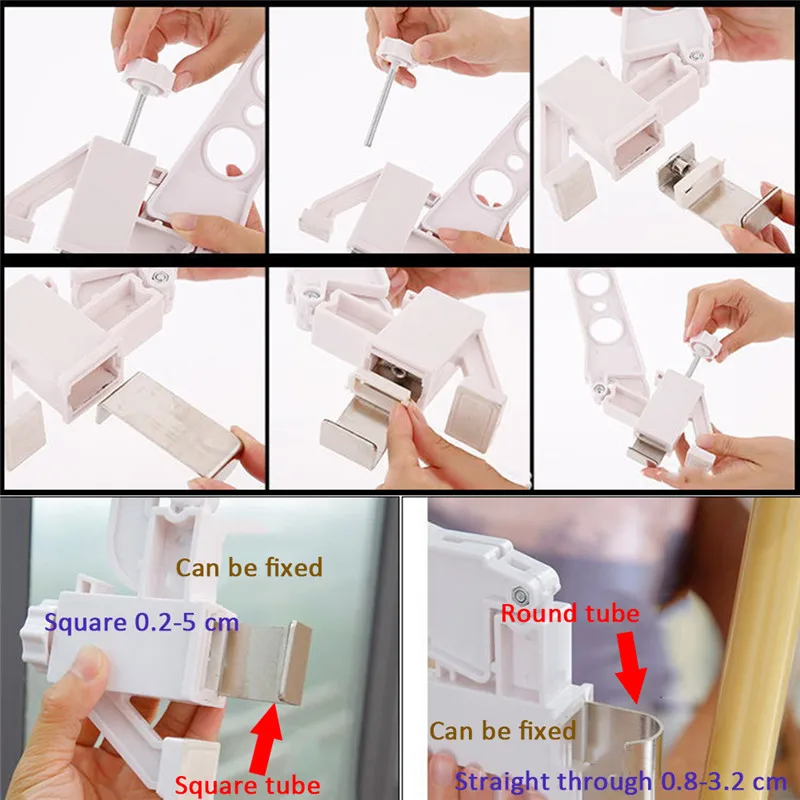 Can be fixed
Square 0.2-5 cm
Square tube

Round tube
Can be fixed
Straight through 0.8-3.2 cm