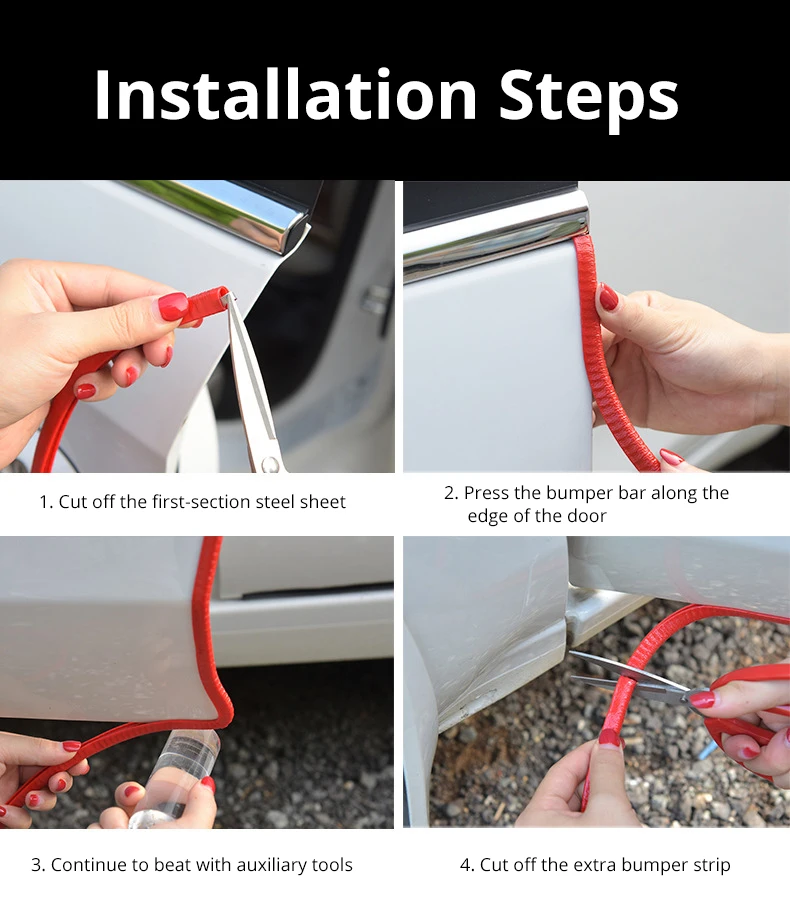 Installation Steps

1. Cut off the first-section steel sheet

2. Press the bumper bar along the edge of the door

3. Continue to beat with auxiliary tools

4. Cut off the extra bumper strip