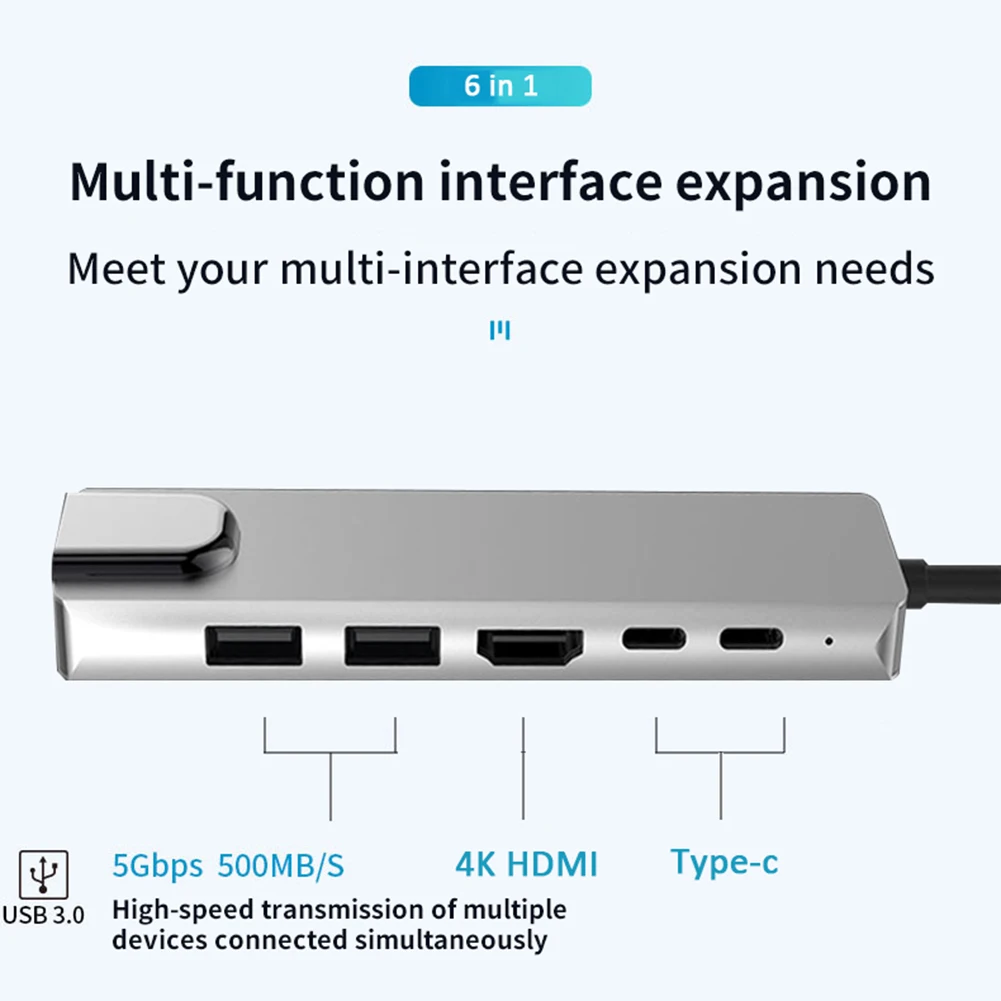 6 in 1

Multi-function interface expansion

Meet your multi-interface expansion needs

USB 3.0

5Gbps 500MB/S

High-speed transmission of multiple devices connected simultaneously

4K HDMI

Type-c