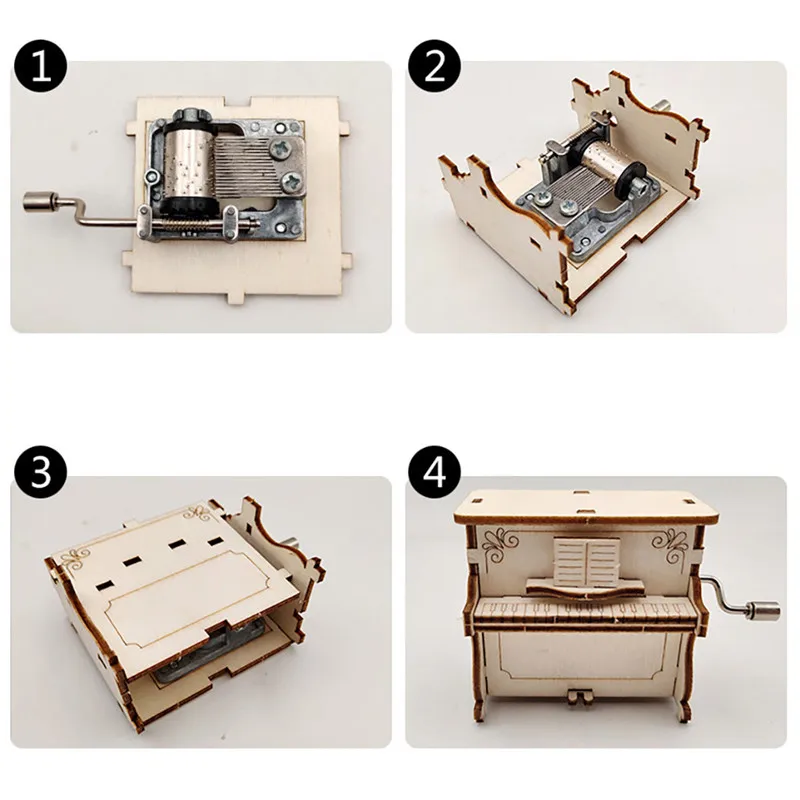 1

2

3

4