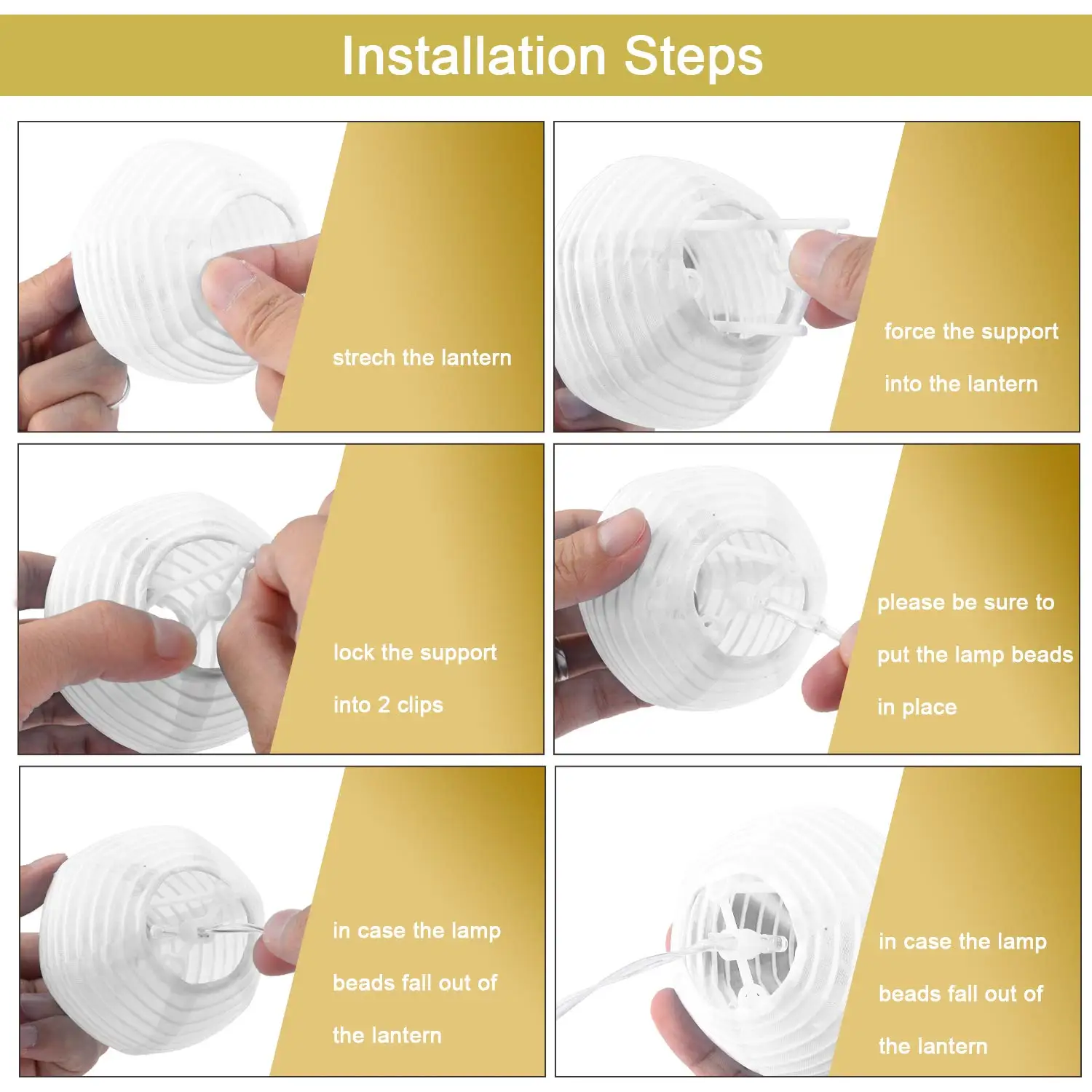 Installation Steps

strech the lantern

force the support

into the lantern

lock the support

into 2 clips

please be sure to

put the lamp beads

in place

in case the lamp

beads fall out of

the lantern

in case the lamp

beads fall out of

the lantern