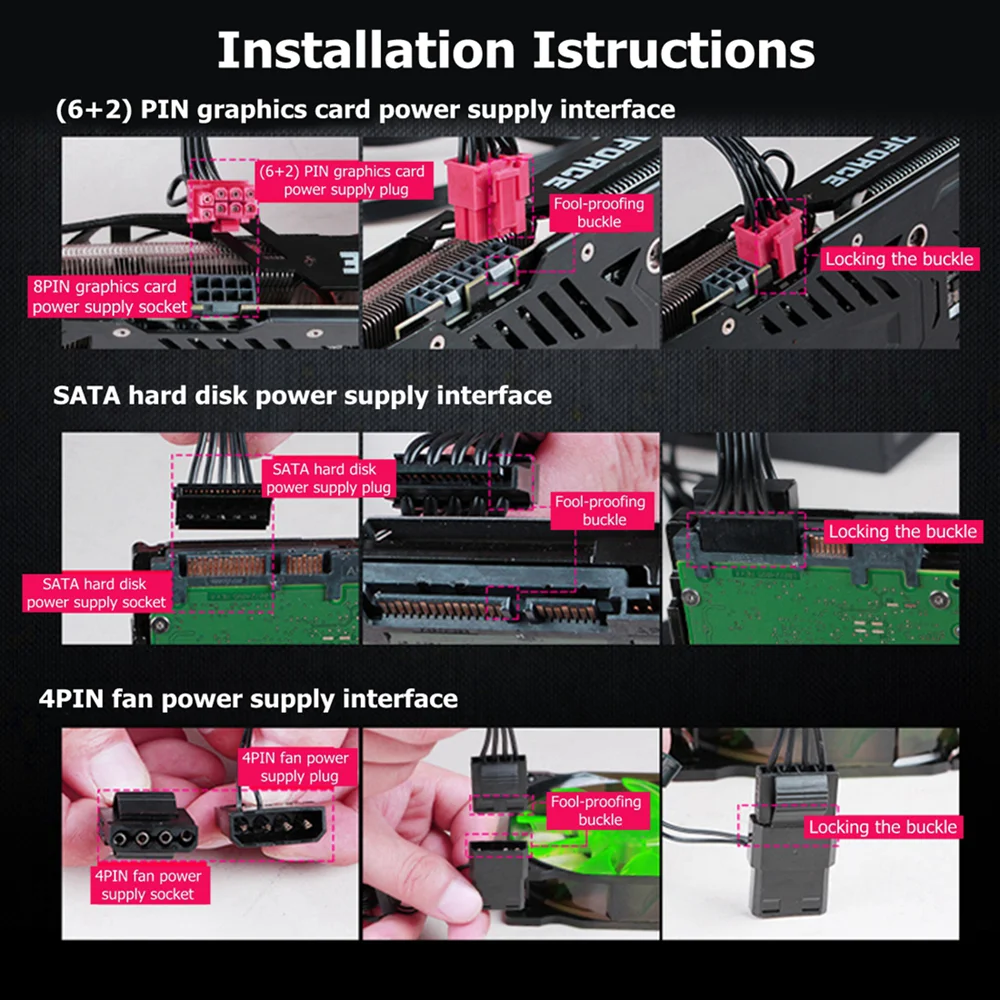 Installation Istructions

(6+2) PIN graphics card power supply interface

(6+2) PIN graphics card power supply plug

8PIN graphics card power supply socket

Fool-proofing buckle

Locking the buckle

SATA hard disk power supply interface

SATA hard disk power supply plug

SATA hard disk power supply socket

Fool-proofing buckle

Locking the buckle

4PIN fan power supply interface

4PIN fan power supply plug

4PIN fan power supply socket

Fool-proofing buckle

Locking the buckle