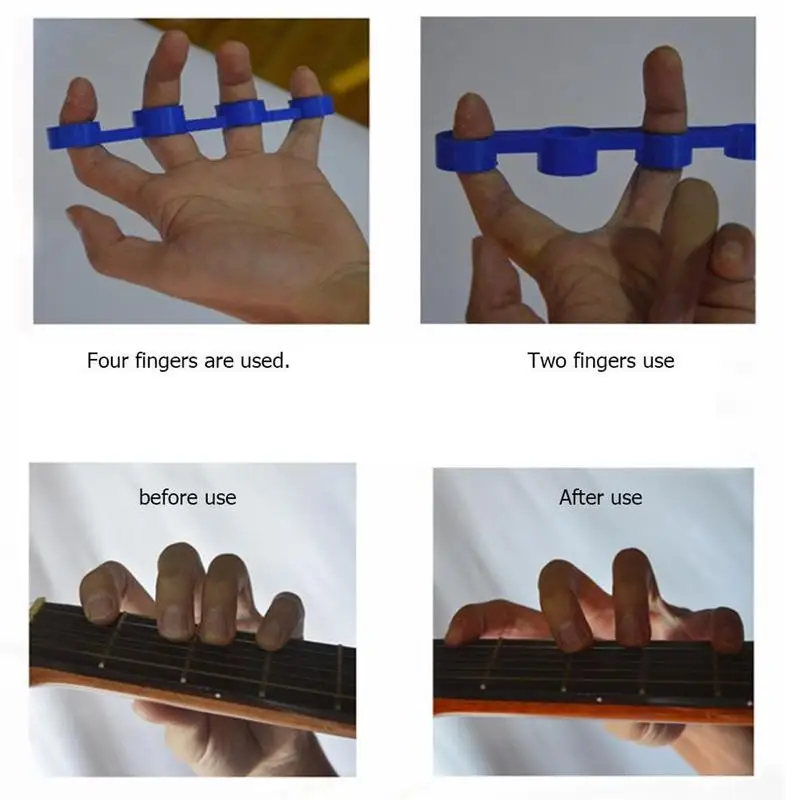 Four fingers are used.

Two fingers use

before use

After use