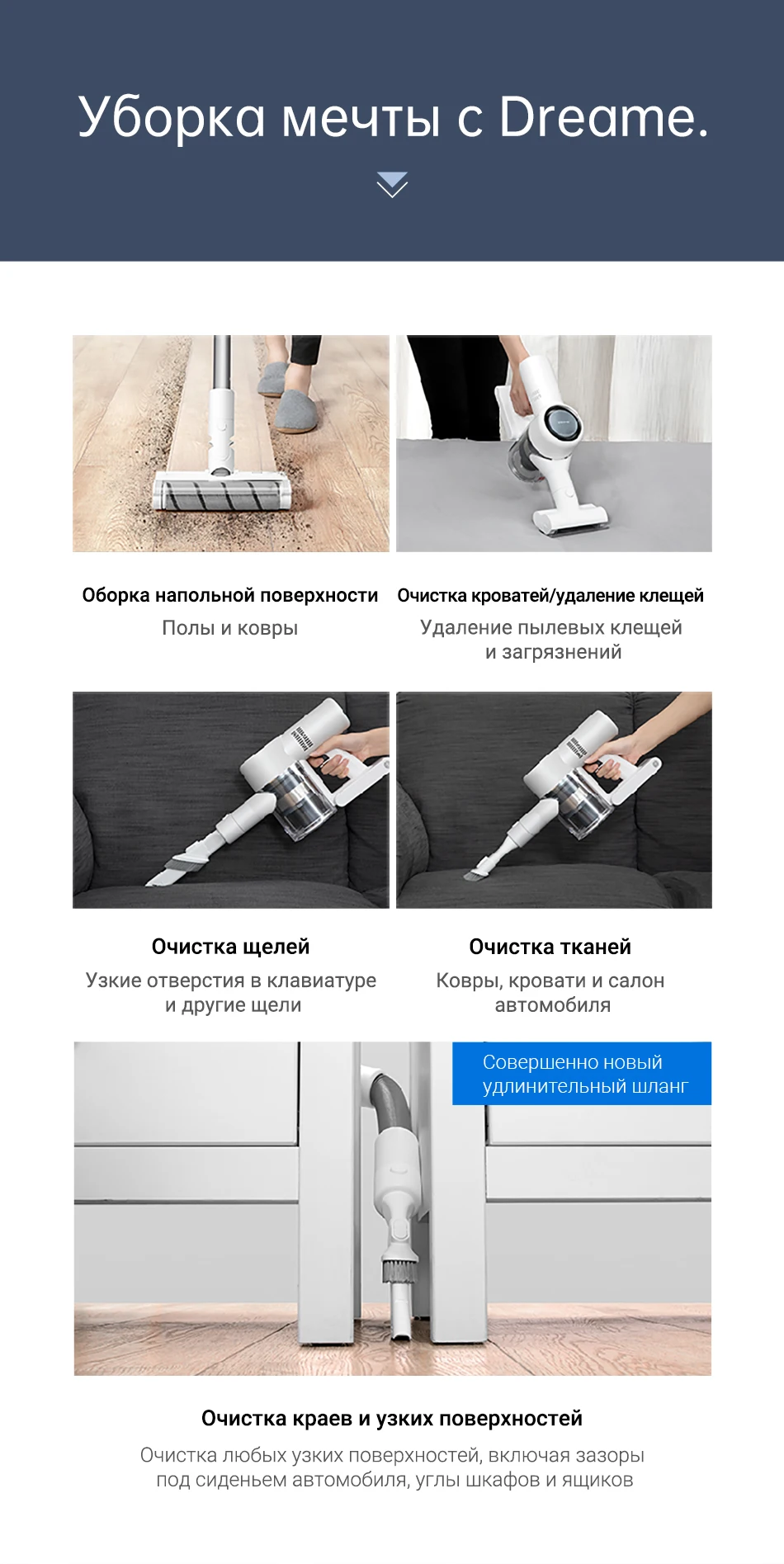 Уборка мечты с Dreame.

Оборка напольной поверхности
Полы и ковры

Очистка кроватей/удаление клещей
Удаление пылевых клещей и загрязнений

Очистка щелей
Узкие отверстия в клавиатуре и другие щели

Очистка тканей
Ковры, кровати и салон автомобиля

Совершенно новый удлинительный шланг

Очистка краев и узких поверхностей
Очистка любых узких поверхностей, включая зазоры под сиденьем автомобиля, углы шкафов и ящиков