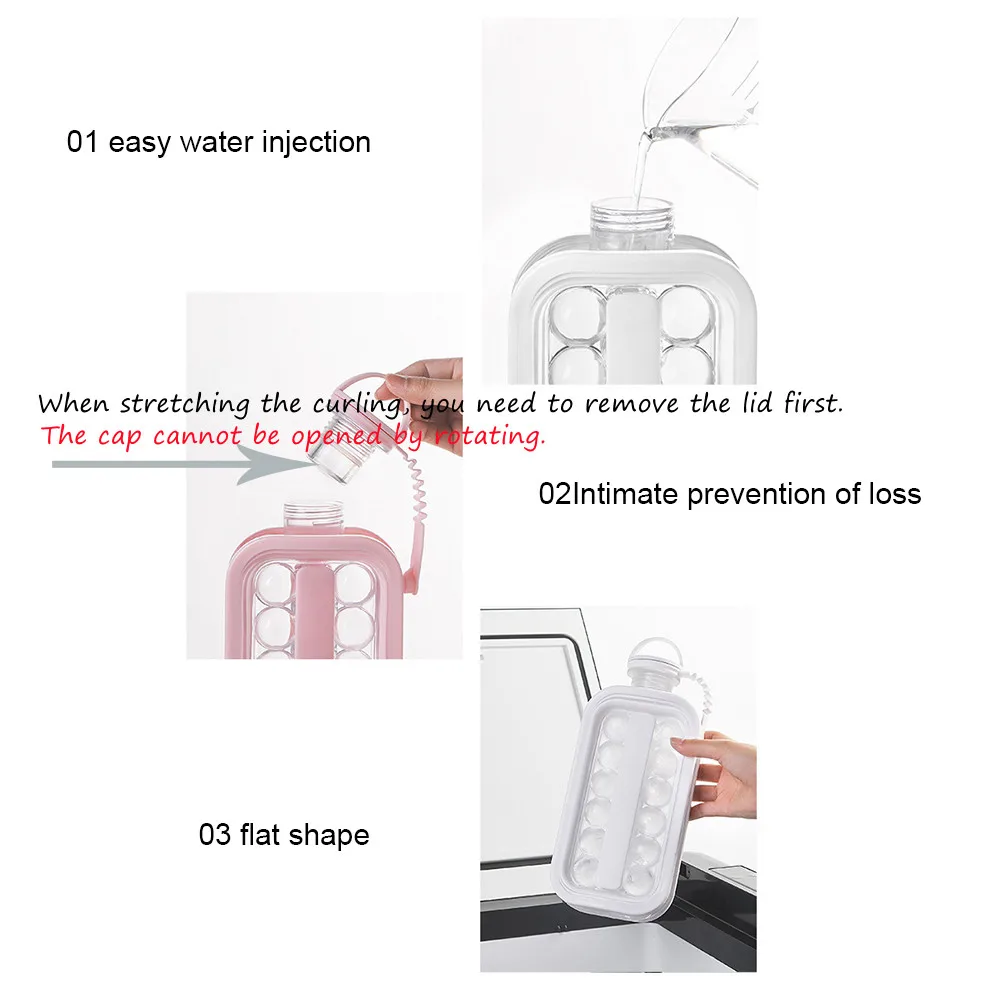 01 easy water injection

When stretching the curling, you need to remove the lid first.
The cap cannot be opened by rotating.

02Intimate prevention of loss

03 flat shape