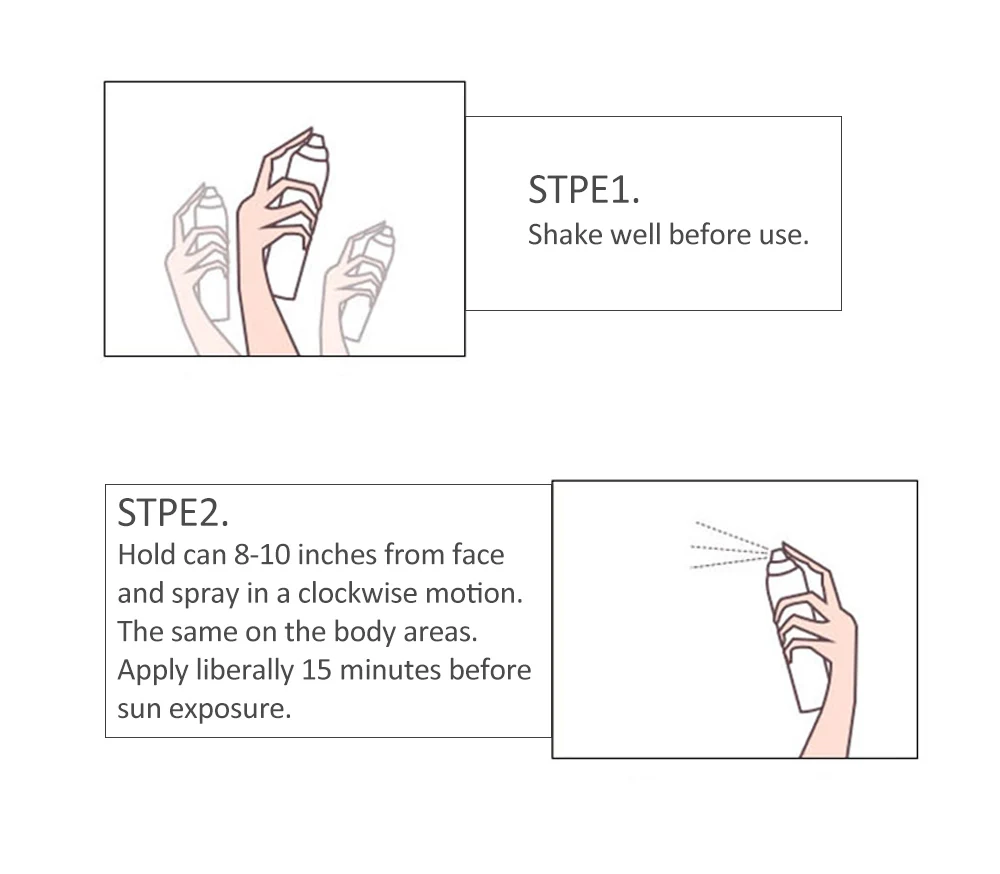 STPE1.
Shake well before use.

STPE2.
Hold can 8-10 inches from face and spray in a clockwise motion. The same on the body areas. Apply liberally 15 minutes before sun exposure.