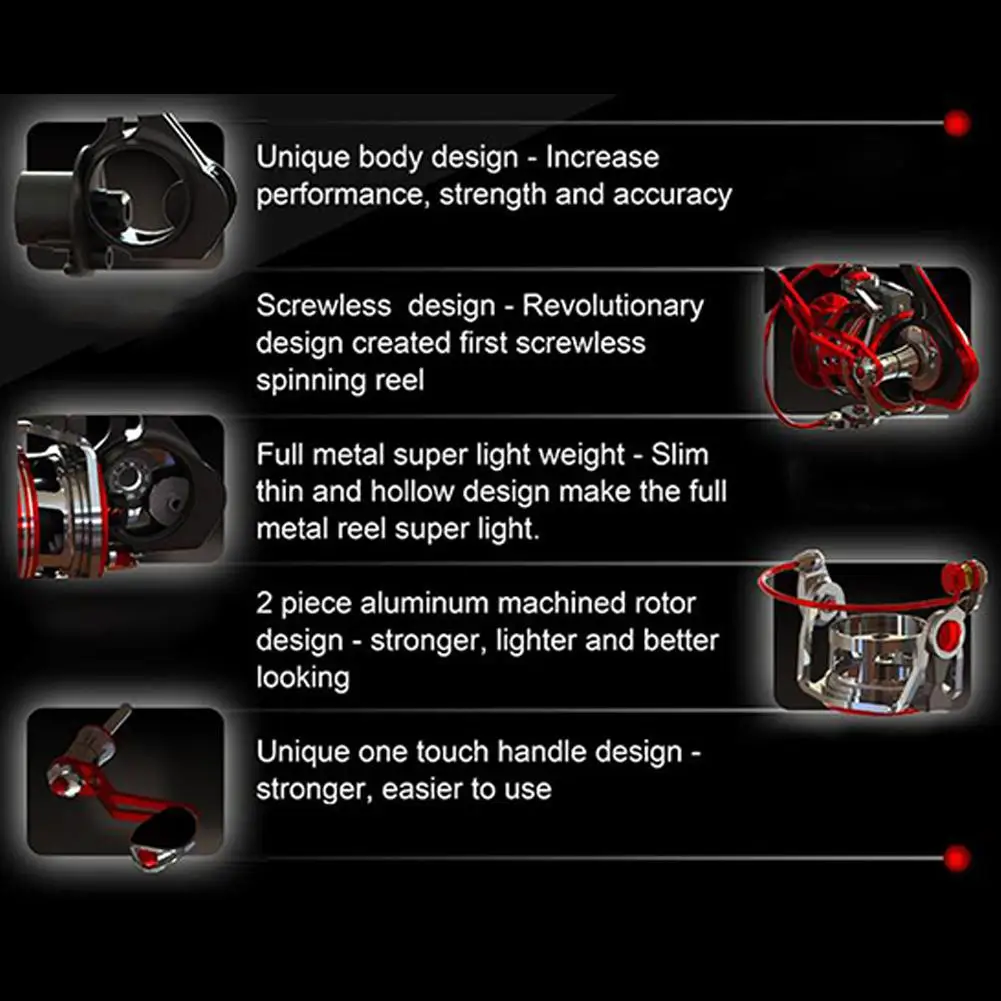 Unique body design - Increase performance, strength and accuracy

Screwless  design - Revolutionary design created first screwless spinning reel

Full metal super light weight - Slim thin and hollow design make the full metal reel super light.

2 piece aluminum machined rotor design - stronger, lighter and better looking

Unique one touch handle design - stronger, easier to use